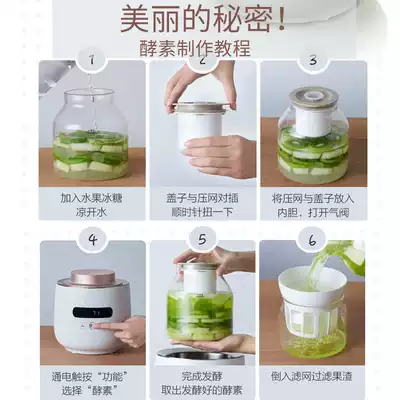 美丽的秘密!
酵素制作教程

1
加入水果冰糖
凉开水

2
盖子与压网对插
顺时针扭一下

3
将压网与盖子放入
内胆，打开气阀

4
通电触按“功能”
选择“酵素”

5
完成发酵
取出发酵好的酵素

6
倒入滤网过滤果渣