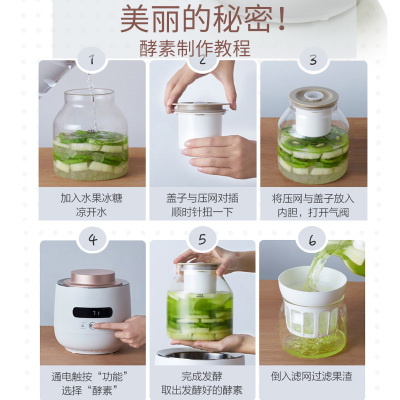 美丽的秘密！
酵素制作教程

1
加入水果冰糖
凉开水

2
盖子与压网对插
顺时针扭一下

3
将压网与盖子放入
内胆，打开气阀

4
通电触按“功能”
选择“酵素”

5
完成发酵
取出发酵好的酵素

6
倒入滤网过滤果渣