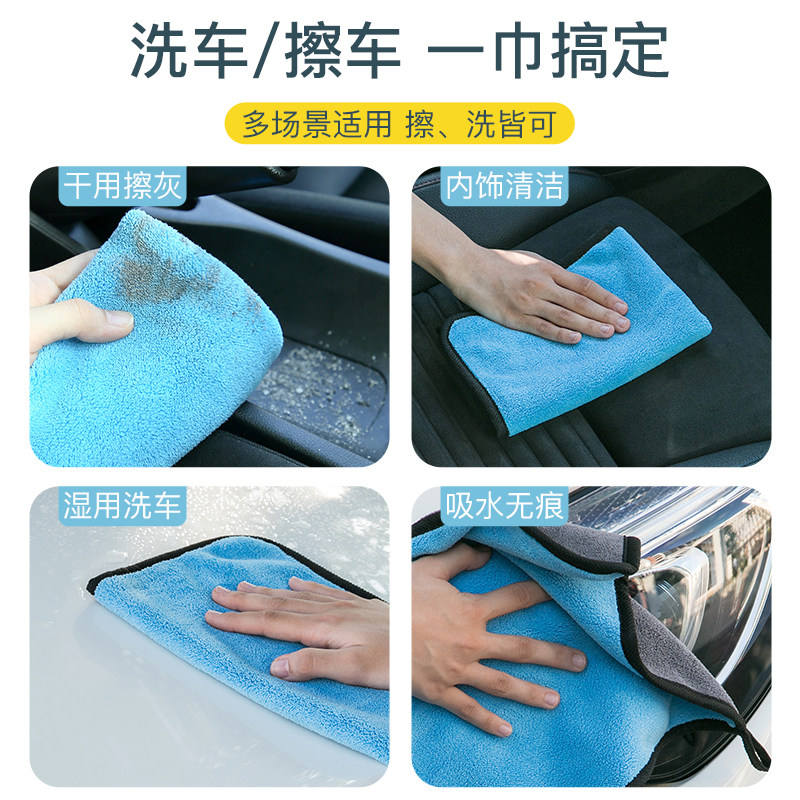 洗车/擦车 一巾搞定

多场景适用 擦、洗皆可

干用擦灰

内饰清洁

湿用洗车

吸水无痕