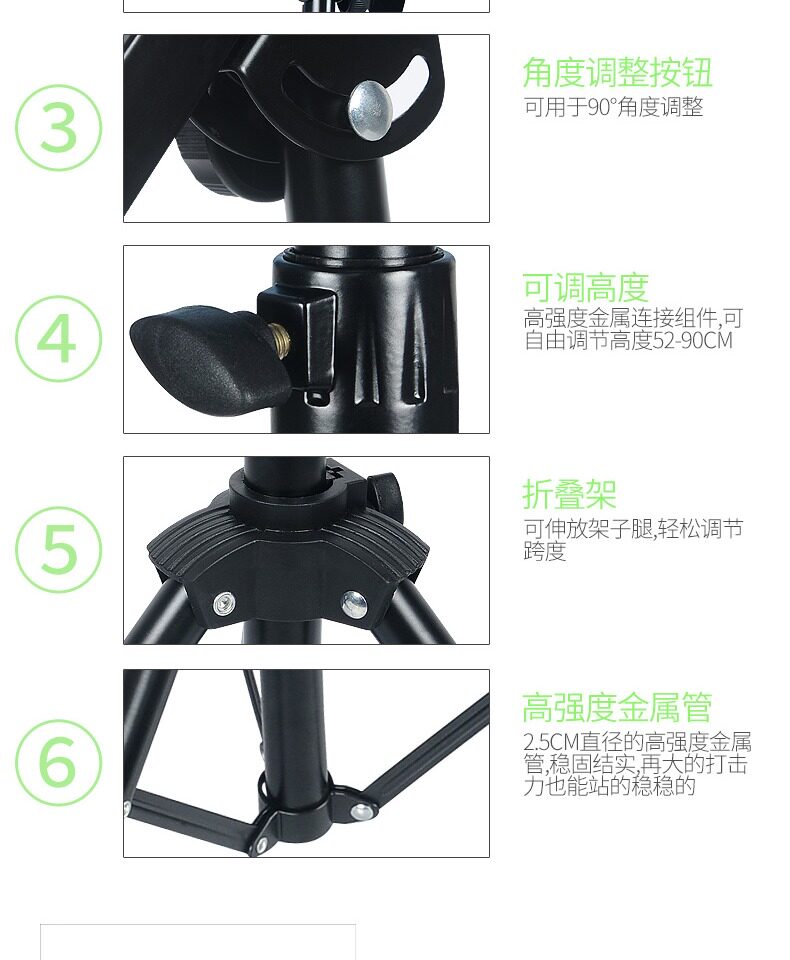 3

角度调整按钮

可用于90°角度调整

4

可调高度

高强度金属连接组件,可自由调节高度52-90CM

5

折叠架

可伸放架子腿,轻松调节跨度

6

高强度金属管

2.5CM直径的高强度金属管,稳固结实,再大的打击力也能站的稳稳的