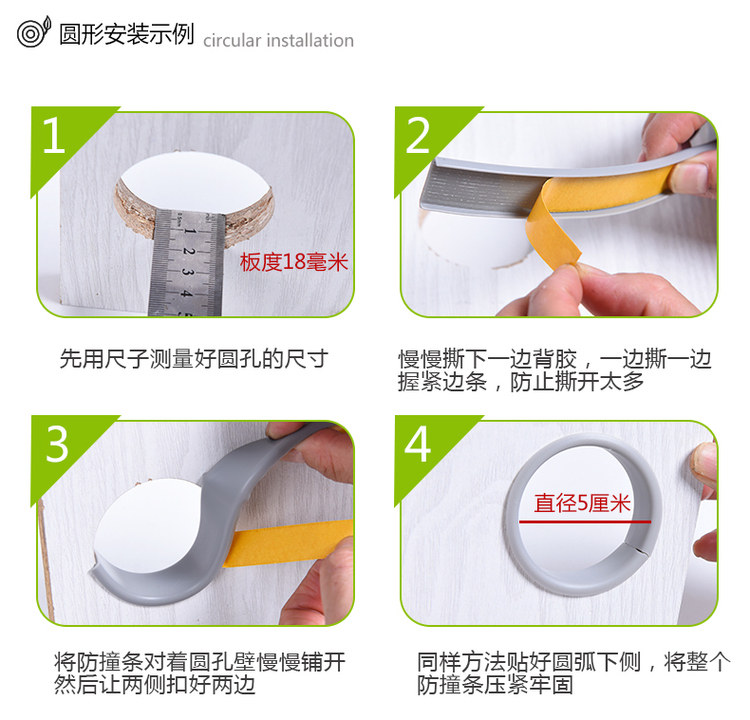 圆形安装示例 circular installation

1

1 2 3 4

板度18毫米

先用尺子测量好圆孔的尺寸

2

慢慢撕下一边背胶，一边撕一边握紧边条，防止撕开太多

3

将防撞条对着圆孔壁慢慢铺开然后让两侧扣好两边

4

直径5厘米

同样方法贴好圆弧下侧，将整个防撞条压紧牢固