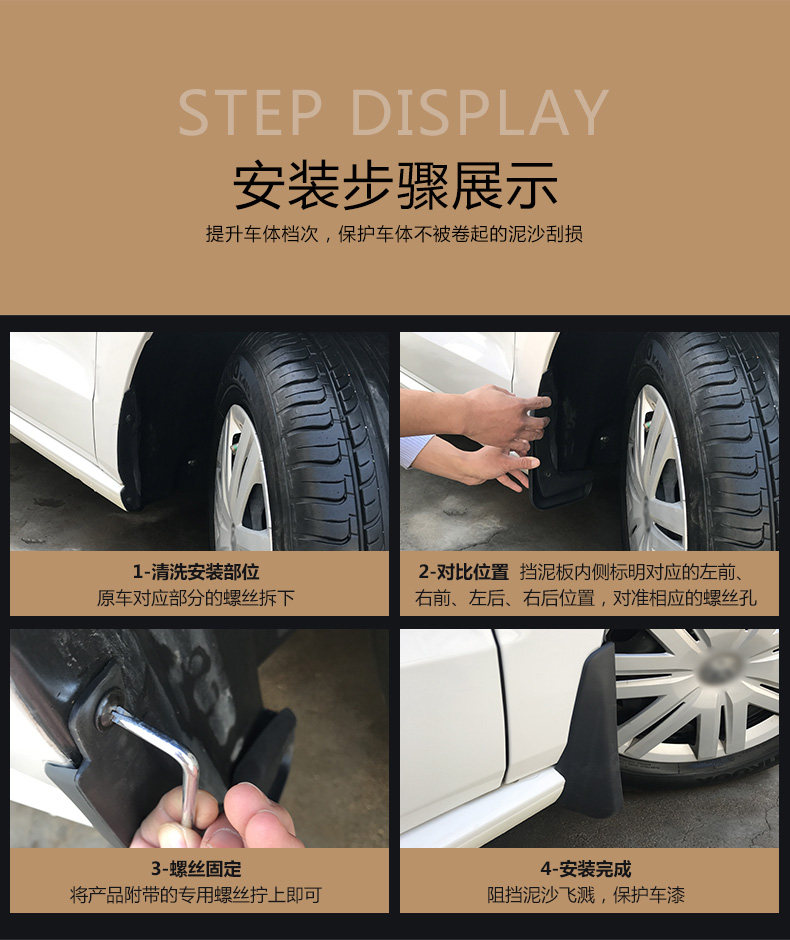 STEP DISPLAY
安装步骤展示
提升车体档次，保护车体不被卷起的泥沙刮损

1-清洗安装部位
原车对应部分的螺丝拆下

2-对比位置 挡泥板内侧标明对应的左前、右前、左后、右后位置，对准相应的螺丝孔

3-螺丝固定
将产品附带的专用螺丝拧上即可

4-安装完成
阻挡泥沙飞溅，保护车漆