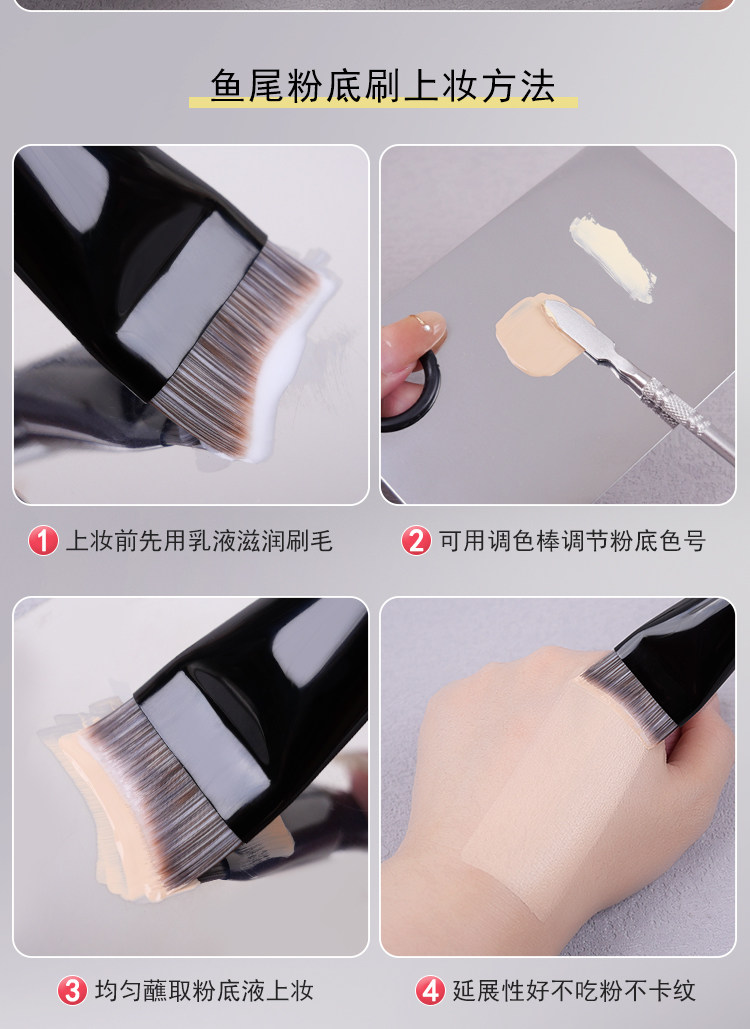 鱼尾粉底刷上妆方法

1 上妆前先用乳液滋润刷毛

2 可用调色棒调节粉底色号

3 均匀蘸取粉底液上妆

4 延展性好不吃粉不卡纹