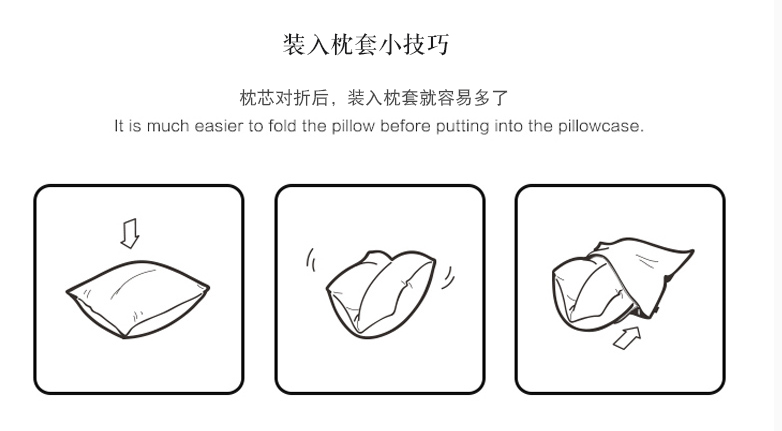 装入枕套小技巧

枕芯对折后，装入枕套就容易多了
It is much easier to fold the pillow before putting into the pillowcase.