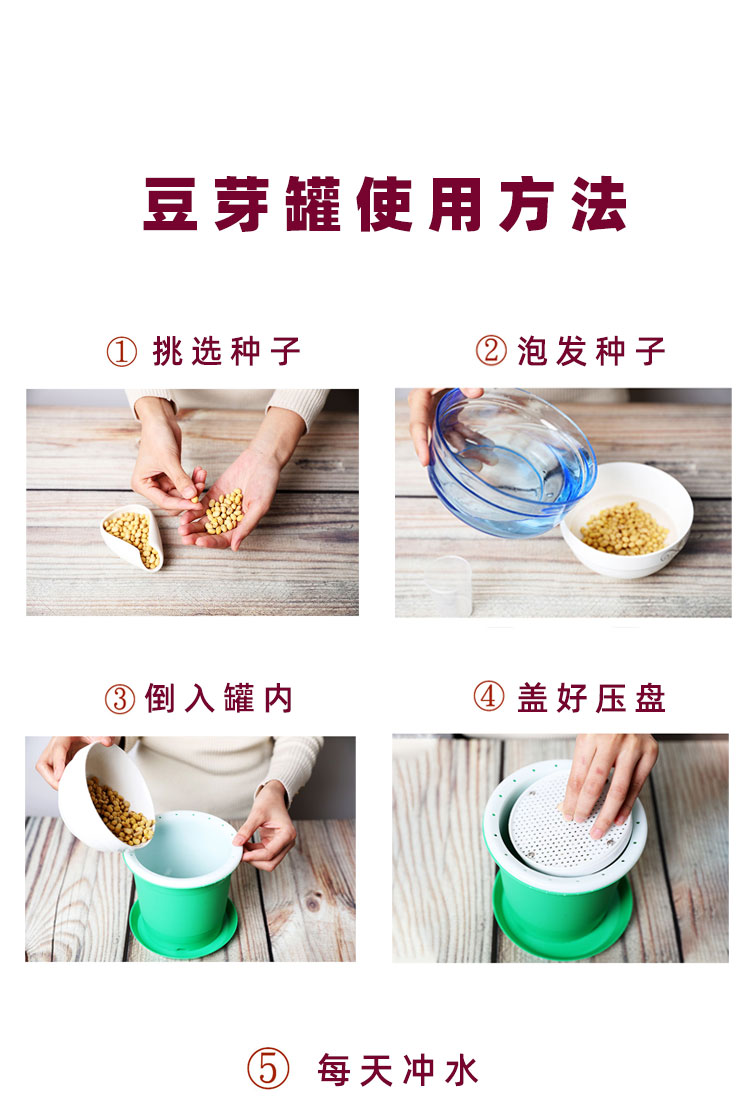 豆芽罐使用方法

① 挑选种子

② 泡发种子

③ 倒入罐内

④ 盖好压盘

⑤ 每天冲水