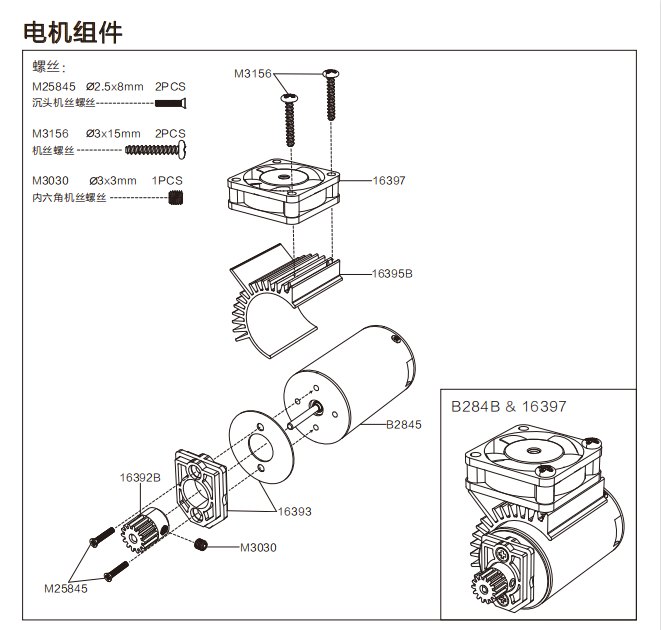 电机组件

螺丝:
M25845 Ø2.5x8mm 2PCS
沉头机丝螺丝
M3156 Ø3x15mm 2PCS
机丝螺丝
M3030 Ø3x3mm 1PCS
内六角机丝螺丝

M3156
16397
16395B
B2845
16392B
16393
M3030
M25845

B284B & 16397