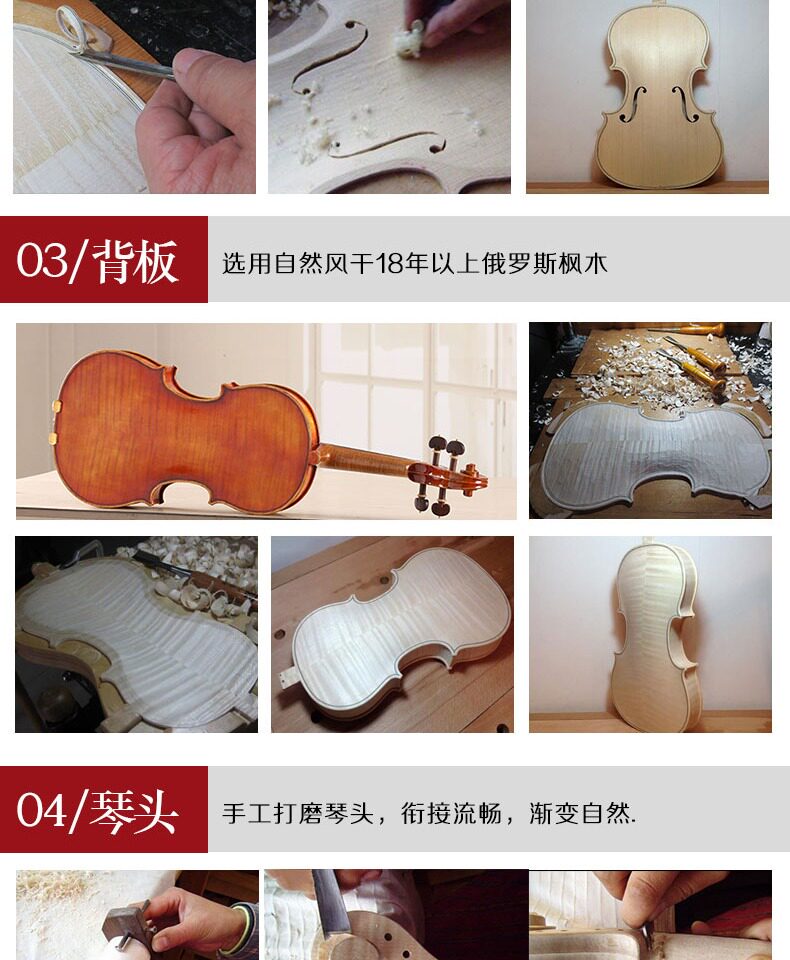 03/背板

选用自然风干18年以上俄罗斯枫木

04/琴头

手工打磨琴头，衔接流畅，渐变自然.