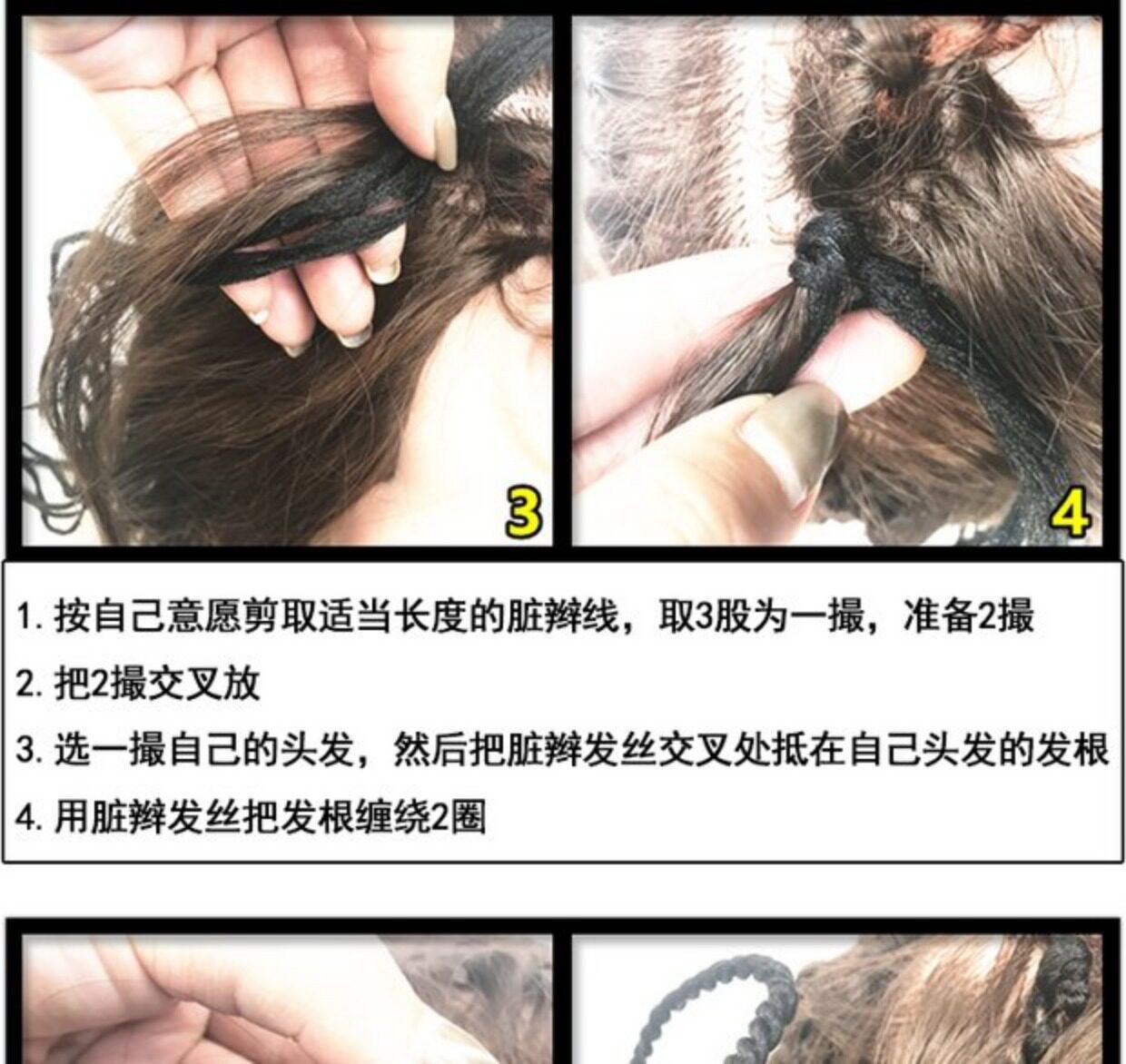 3

4

1. 按自己意愿剪取适当长度的脏辫线，取3股为一撮，准备2撮

2. 把2撮交叉放

3. 选一撮自己的头发，然后把脏辫发丝交叉处抵在自己头发的发根

4. 用脏辫发丝把发根缠绕2圈