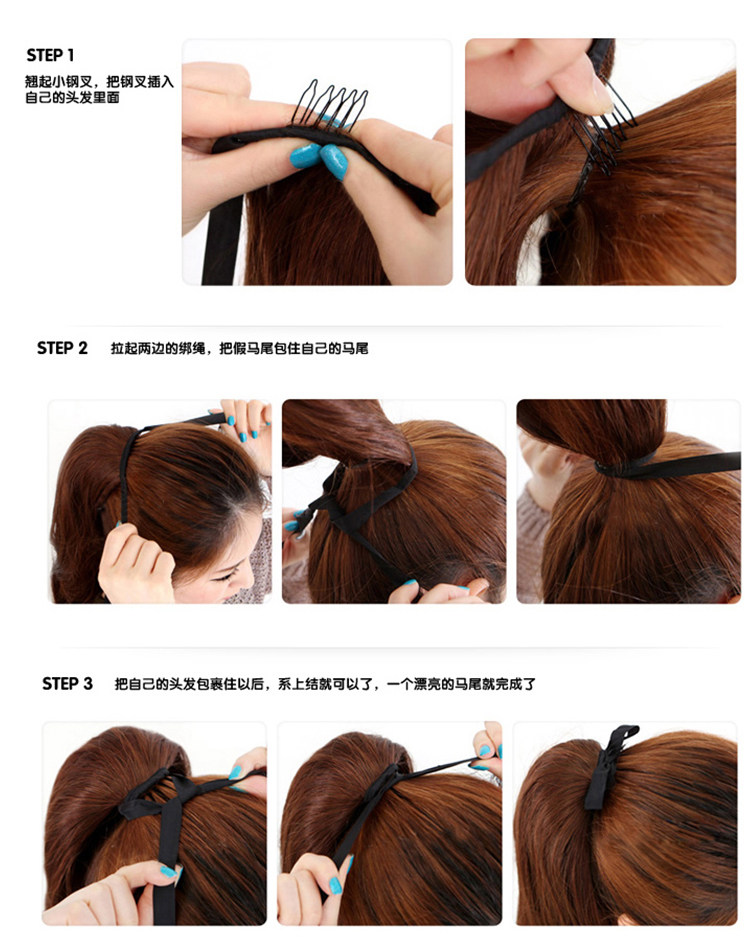 STEP 1
翘起小钢叉，把钢叉插入自己的头发里面

STEP 2 拉起两边的绑绳，把假马尾包住自己的马尾

STEP 3 把自己的头发包裹住以后，系上结就可以了，一个漂亮的马尾就完成了