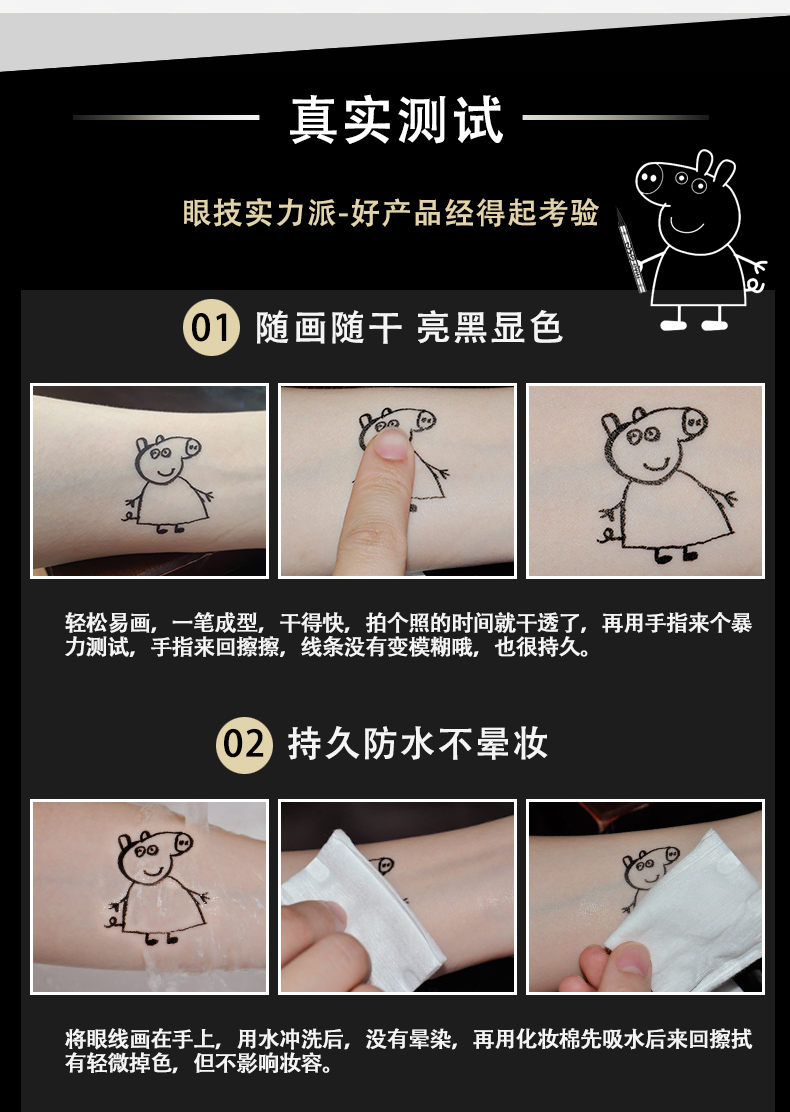 真实测试

眼技实力派-好产品经得起考验

01 随画随干 亮黑显色

轻松易画，一笔成型，干得快，拍个照的时间就干透了，再用手指来个暴力测试，手指来回擦擦，线条没有变模糊哦，也很持久。

02 持久防水不晕妆

将眼线画在手上，用水冲洗后，没有晕染，再用化妆棉先吸水后来回擦拭有轻微掉色，但不影响妆容。