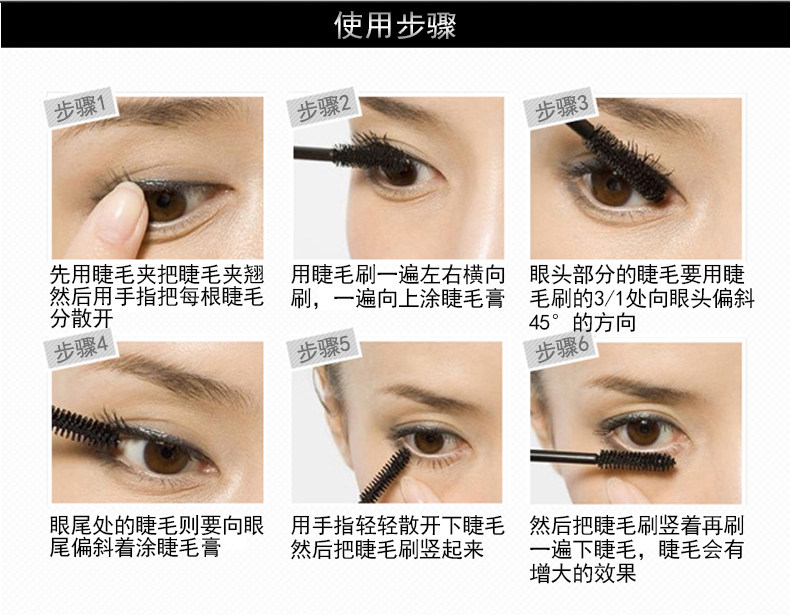 使用步骤

步骤1
先用睫毛夹把睫毛夹翘然后用手指把每根睫毛分散开

步骤2
用睫毛刷一遍左右横向刷，一遍向上涂睫毛膏

步骤3
眼头部分的睫毛要用睫毛刷的3/1处向眼头偏斜45°的方向

步骤4
眼尾处的睫毛则要向眼尾偏斜着涂睫毛膏

步骤5
用手指轻轻散开下睫毛然后把睫毛刷竖起来

步骤6
然后把睫毛刷竖着再刷一遍下睫毛，睫毛会有增大的效果