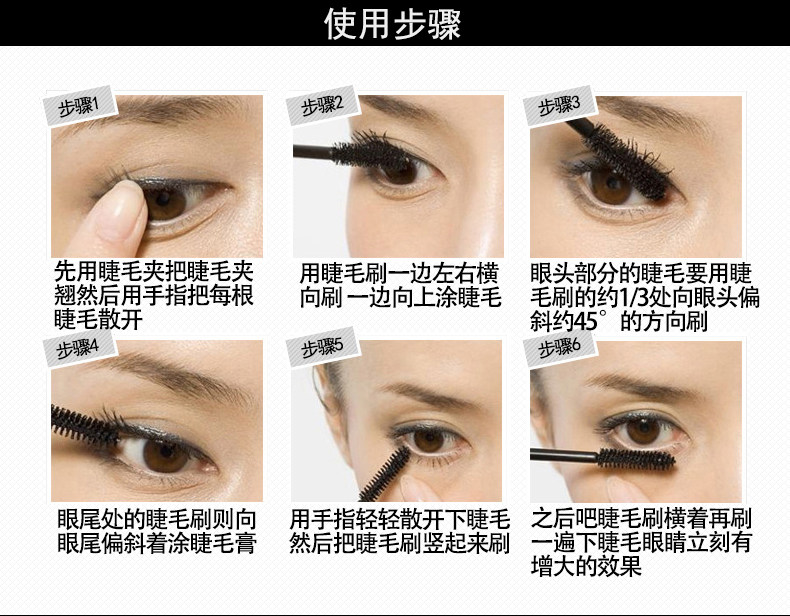 使用步骤

步骤1

先用睫毛夹把睫毛夹翘然后用手指把每根睫毛散开

步骤2

用睫毛刷一边左右横向刷 一边向上涂睫毛

步骤3

眼头部分的睫毛要用睫毛刷的约1/3处向眼头偏斜约45°的方向刷

步骤4

眼尾处的睫毛刷则向眼尾偏斜着涂睫毛膏

步骤5

用手指轻轻散开下睫毛然后把睫毛刷竖起来刷

步骤6

之后吧睫毛刷横着再刷一遍下睫毛眼睛立刻有增大的效果