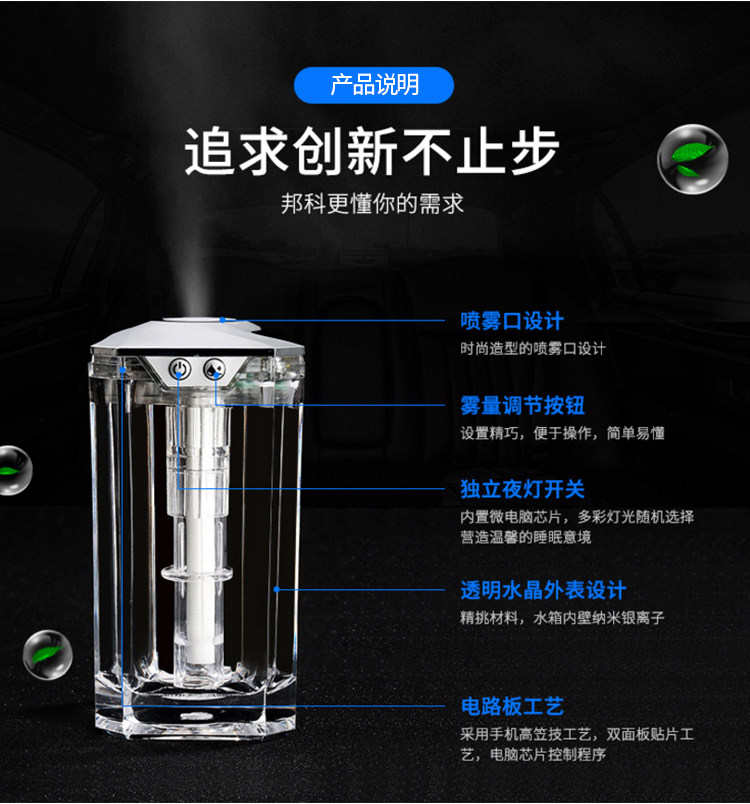 产品说明

追求创新不止步

邦科更懂你的需求

喷雾口设计

时尚造型的喷雾口设计

雾量调节按钮

设置精巧，便于操作，简单易懂

独立夜灯开关

内置微电脑芯片，多彩灯光随机选择营造温馨的睡眠意境

透明水晶外表设计

精挑材料，水箱内壁纳米银离子

电路板工艺

采用手机高笠技工艺，双面板贴片工艺，电脑芯片控制程序