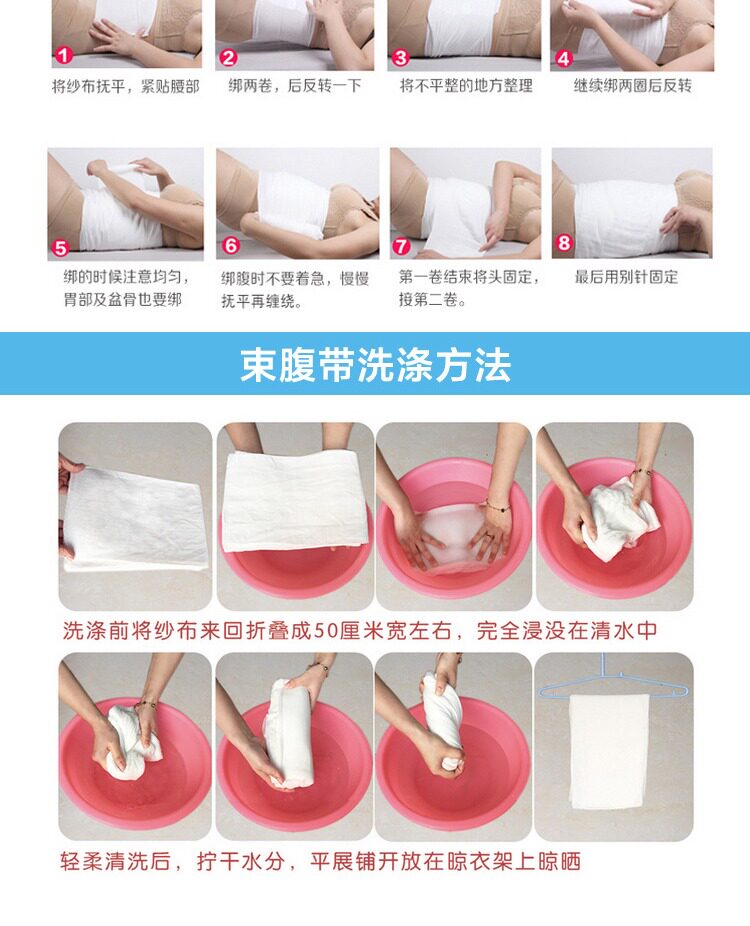 1 将纱布抚平，紧贴腰部

2 绑两卷，后反转一下

3 将不平整的地方整理

4 继续绑两圈后反转

5 绑的时候注意均匀，胃部及盆骨也要绑

6 绑腹时不要着急，慢慢抚平再缠绕。

7 第一卷结束将头固定，接第二卷。

8 最后用别针固定

束腹带洗涤方法

洗涤前将纱布来回折叠成50厘米宽左右，完全浸没在清水中

轻柔清洗后，拧干水分，平展铺开放在晾衣架上晾晒