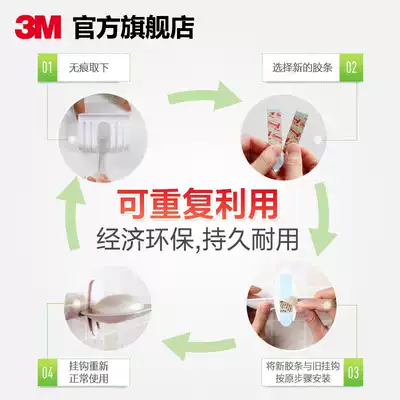 3M 官方旗舰店

01 无痕取下

选择新的胶条 02

可重复利用
经济环保,持久耐用

04 挂钩重新正常使用

将新胶条与旧挂钩按原步骤安装 03