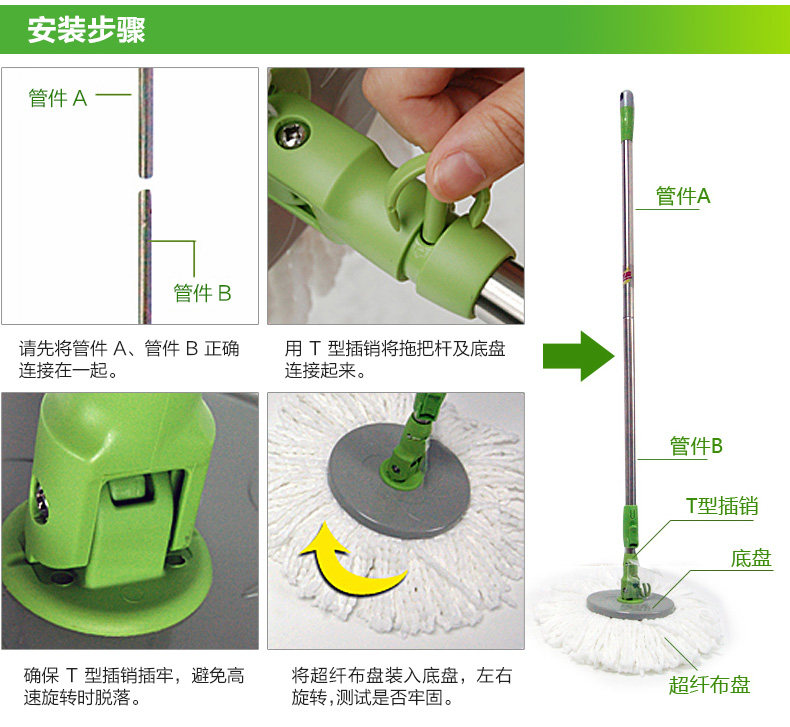 安装步骤

管件 A

管件 B

请先将管件 A、管件 B 正确连接在一起。

用 T 型插销将拖把杆及底盘连接起来。

确保 T 型插销插牢，避免高速旋转时脱落。

将超纤布盘装入底盘，左右旋转，测试是否牢固。

管件A

管件B

T型插销

底盘

超纤布盘