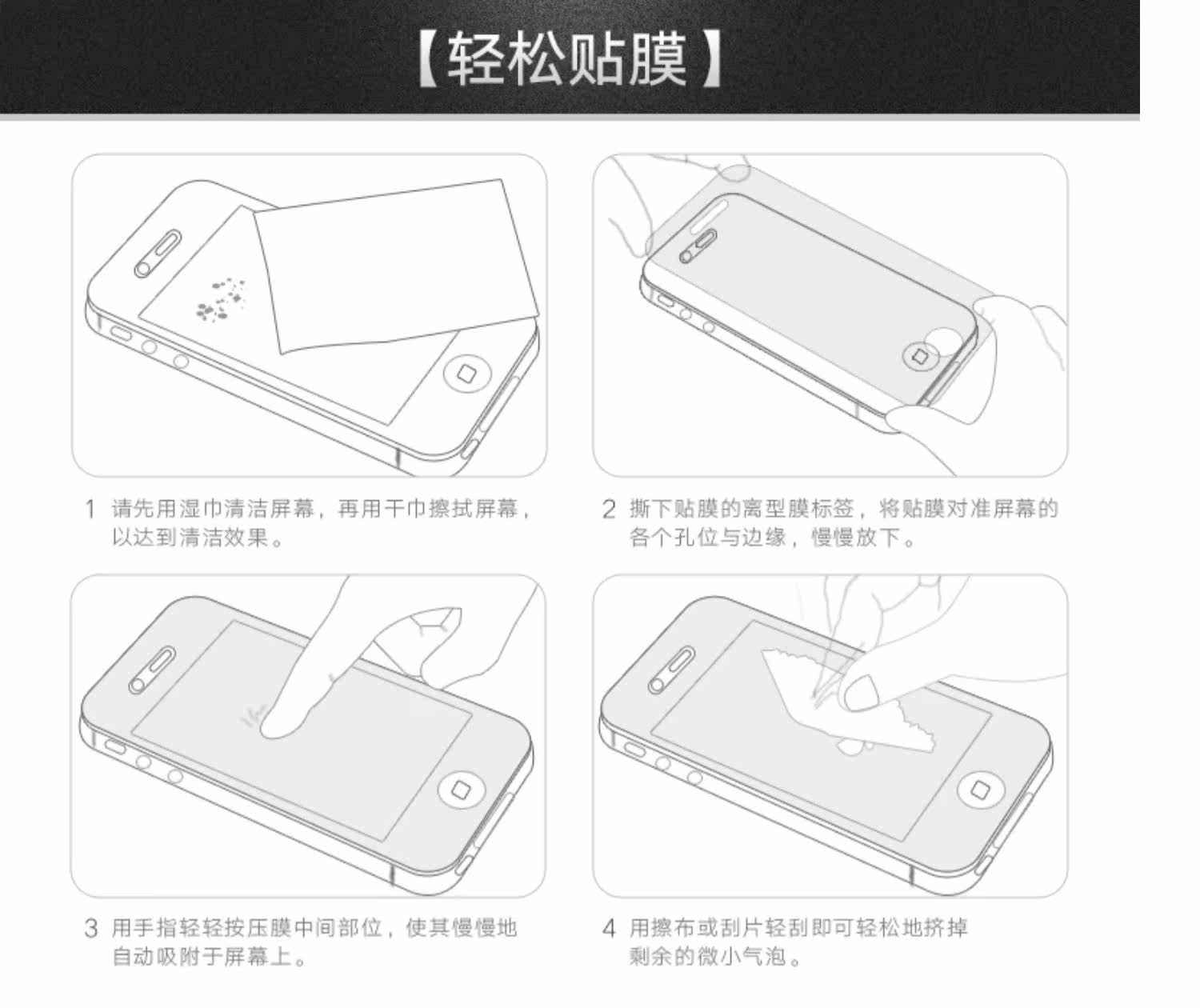 【轻松贴膜】

1 请先用湿巾清洁屏幕，再用干巾擦拭屏幕，以达到清洁效果。

2 撕下贴膜的离型膜标签，将贴膜对准屏幕的各个孔位与边缘，慢慢放下。

3 用手指轻轻按压膜中间部位，使其慢慢地自动吸附于屏幕上。

4 用擦布或刮片轻刮即可轻松地挤掉剩余的微小气泡。