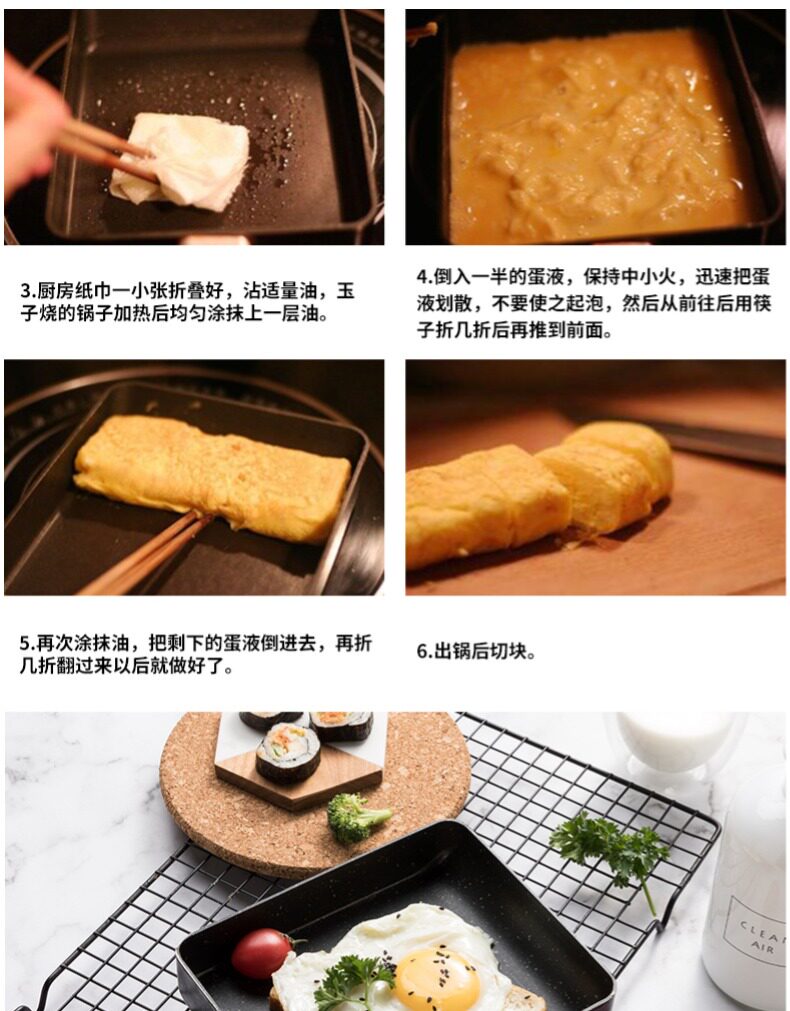 3.厨房纸巾一小张折叠好，沾适量油，玉子烧的锅子加热后均匀涂抹上一层油。

4.倒入一半的蛋液，保持中小火，迅速把蛋液划散，不要使之起泡，然后从前往后用筷子折几折后再推到前面。

5.再次涂抹油，把剩下的蛋液倒进去，再折几折翻过来以后就做好了。

6.出锅后切块。

CLEAN AIR