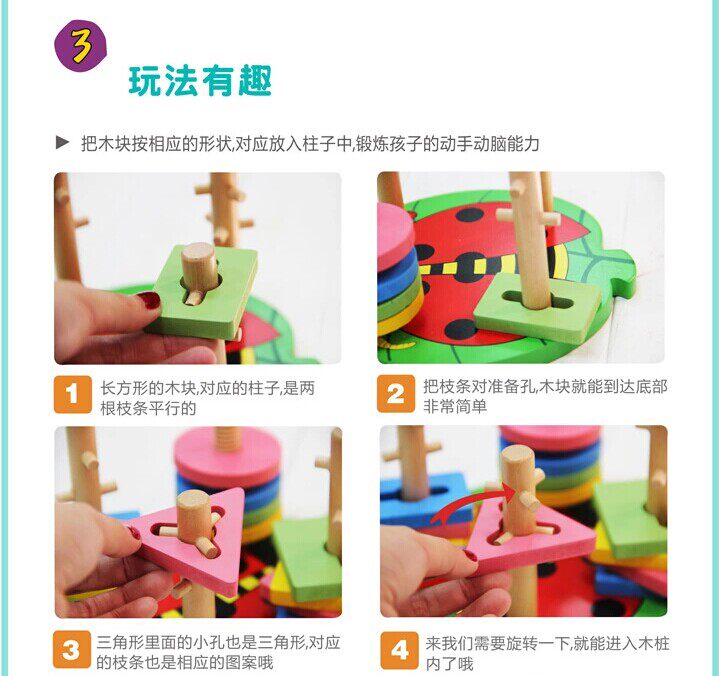 3

玩法有趣

▶ 把木块按相应的形状,对应放入柱子中,锻炼孩子的动手动脑能力

1 长方形的木块,对应的柱子,是两根枝条平行的

2 把枝条对准备孔,木块就能到达底部非常简单

3 三角形里面的小孔也是三角形,对应的枝条也是相应的图案哦

4 来我们需要旋转一下,就能进入木桩内了哦