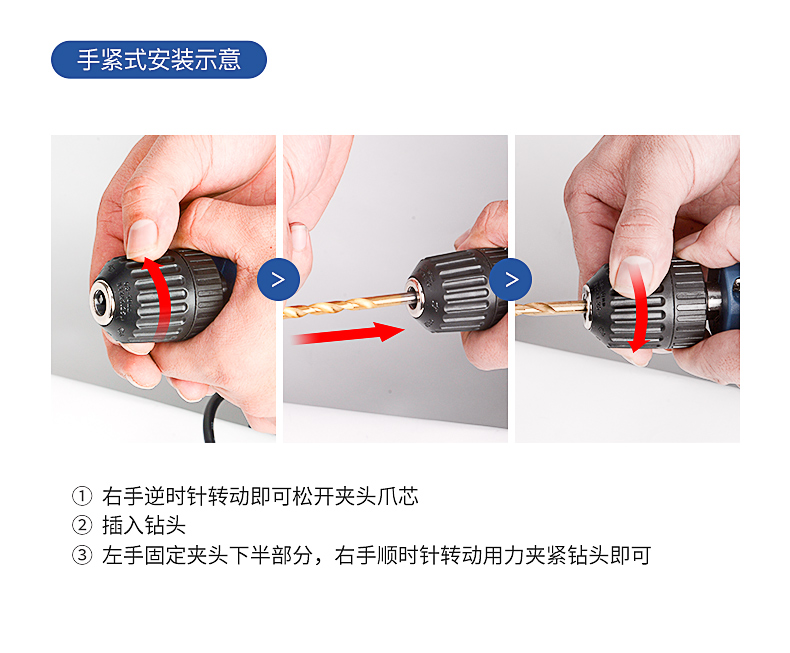 手紧式安装示意

>

>

① 右手逆时针转动即可松开夹头爪芯
② 插入钻头
③ 左手固定夹头下半部分，右手顺时针转动用力夹紧钻头即可