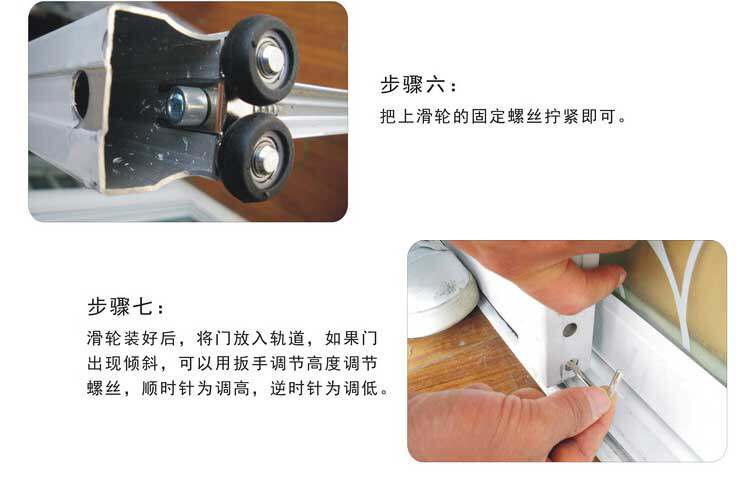 步骤六：
把上滑轮的固定螺丝拧紧即可。

步骤七：
滑轮装好后，将门放入轨道，如果门出现倾斜，可以用扳手调节高度调节螺丝，顺时针为调高，逆时针为调低。