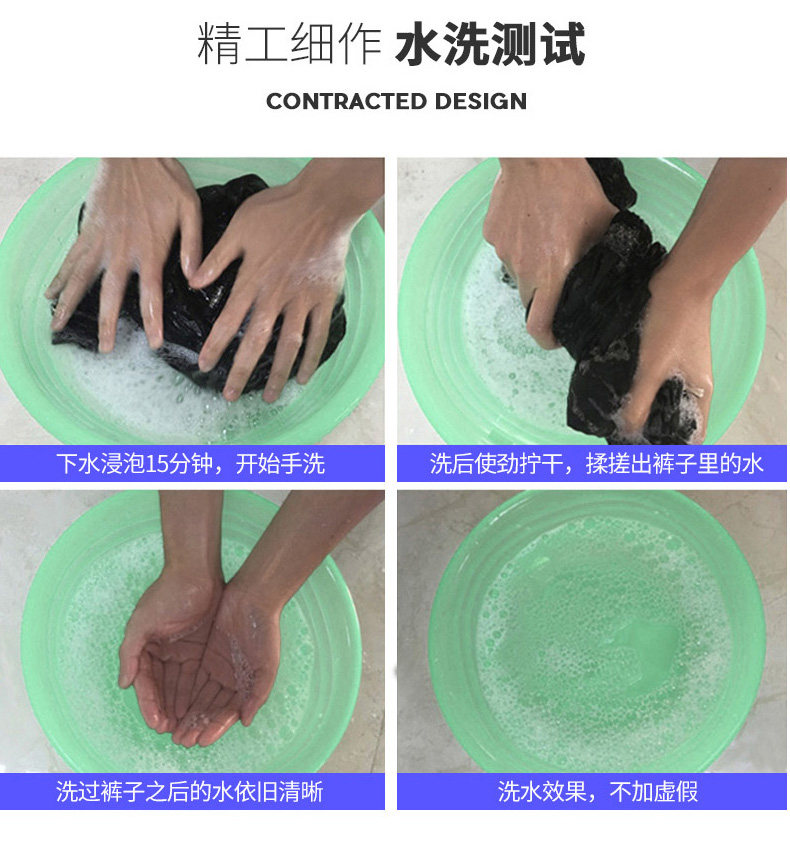 精工细作 水洗测试

CONTRACTED DESIGN

下水浸泡15分钟，开始手洗

洗后使劲拧干，揉搓出裤子里的水

洗过裤子之后的水依旧清晰

洗水效果，不加虚假