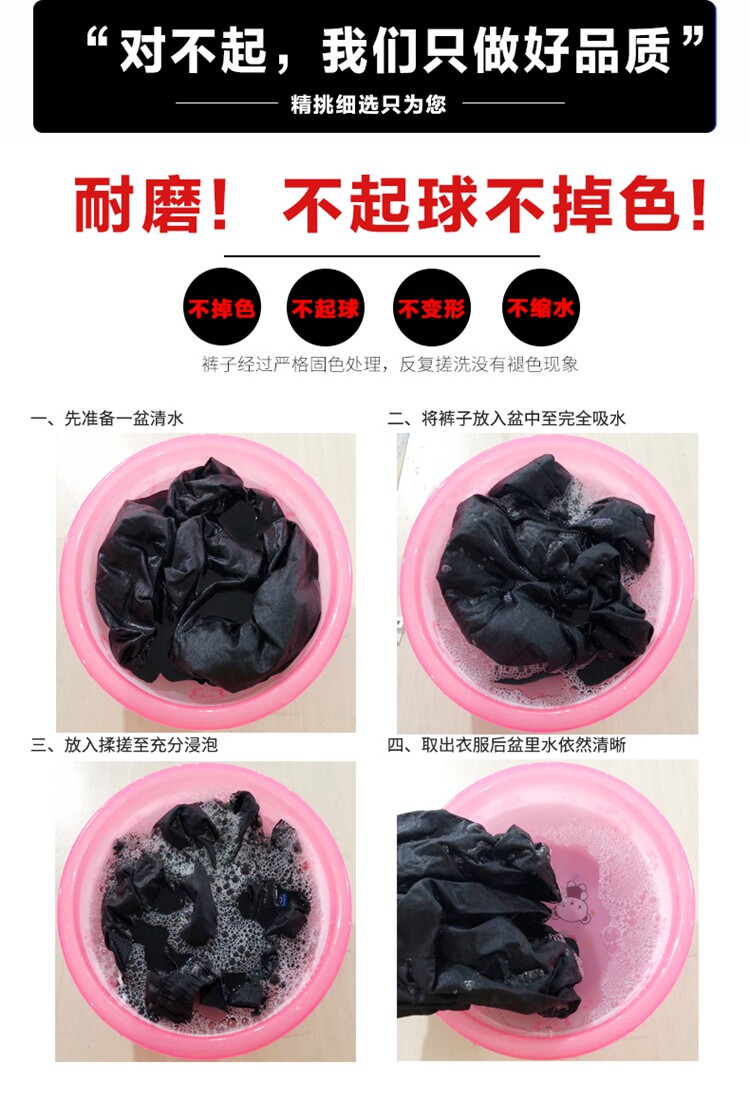 “对不起，我们只做好品质”

精挑细选只为您

耐磨！ 不起球不掉色！

不掉色 不起球 不变形 不缩水

裤子经过严格固色处理，反复搓洗没有褪色现象

一、先准备一盆清水

二、将裤子放入盆中至完全吸水

三、放入揉搓至充分浸泡

四、取出衣服后盆里水依然清晰