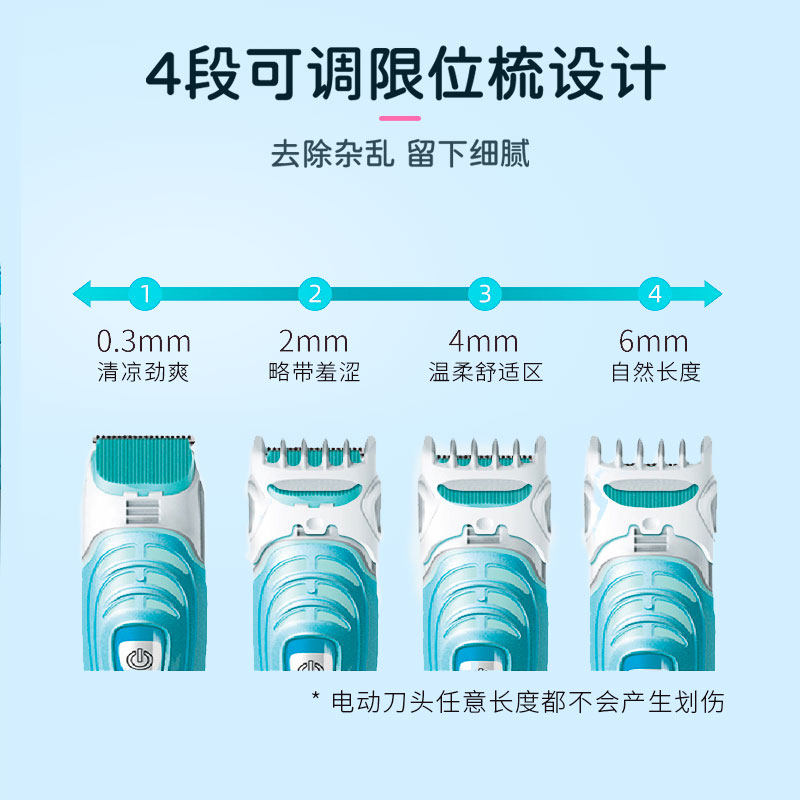 4段可调限位梳设计

去除杂乱 留下细腻

1
0.3mm
清凉劲爽

2
2mm
略带羞涩

3
4mm
温柔舒适区

4
6mm
自然长度

* 电动刀头任意长度都不会产生划伤