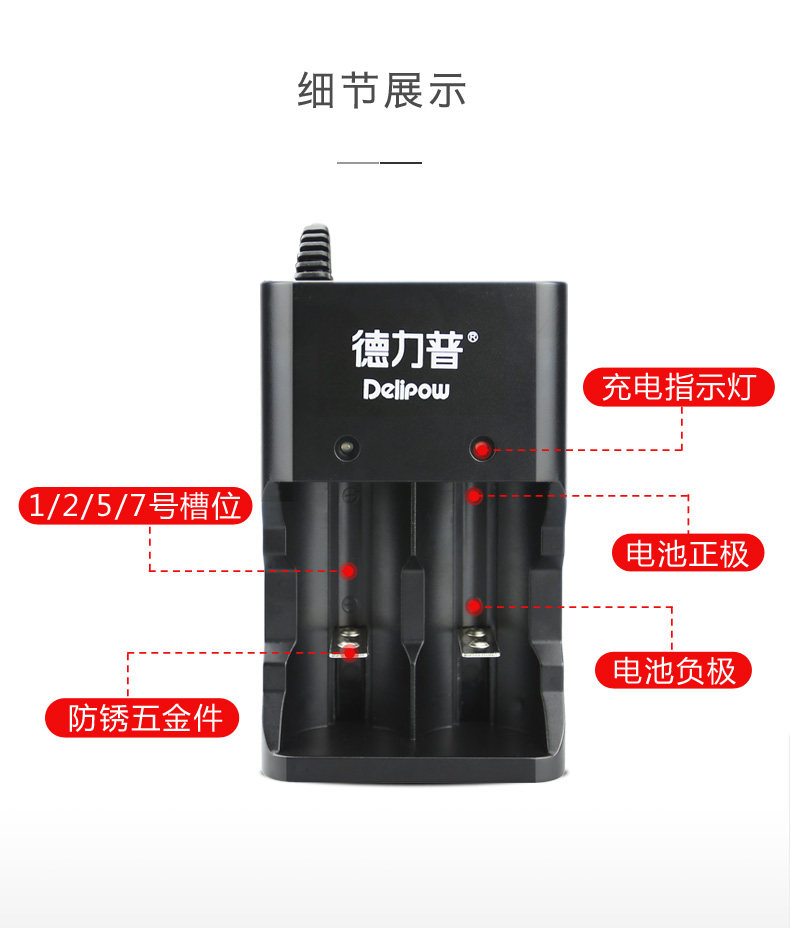 细节展示

德力普®
Delipow

充电指示灯

1/2/5/7号槽位

电池正极

电池负极

防锈五金件