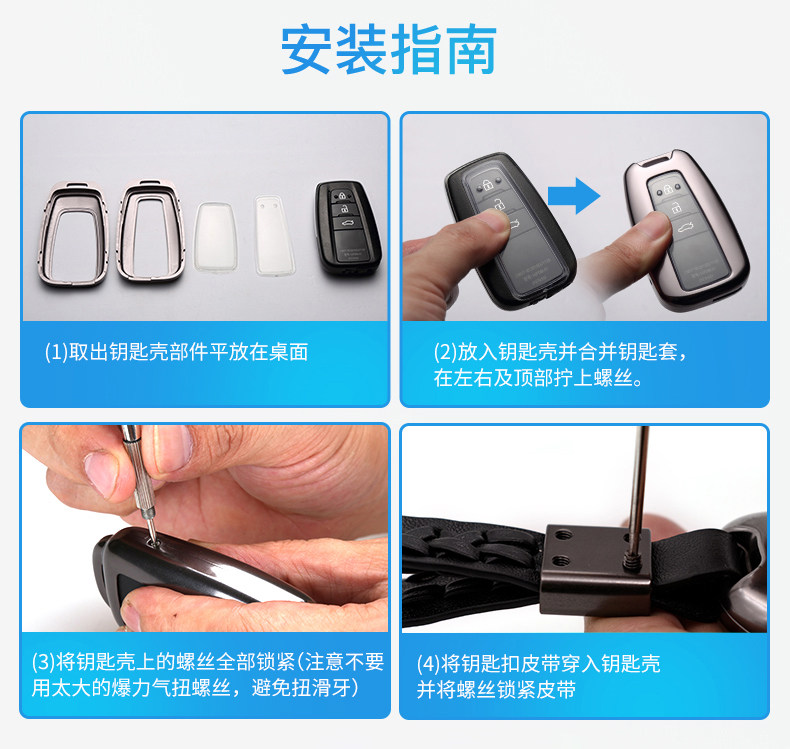 安装指南

(1)取出钥匙壳部件平放在桌面

(2)放入钥匙壳并合并钥匙套，在左右及顶部拧上螺丝。

(3)将钥匙壳上的螺丝全部锁紧(注意不要用太大的爆力气扭螺丝，避免扭滑牙)

(4)将钥匙扣皮带穿入钥匙壳并将螺丝锁紧皮带