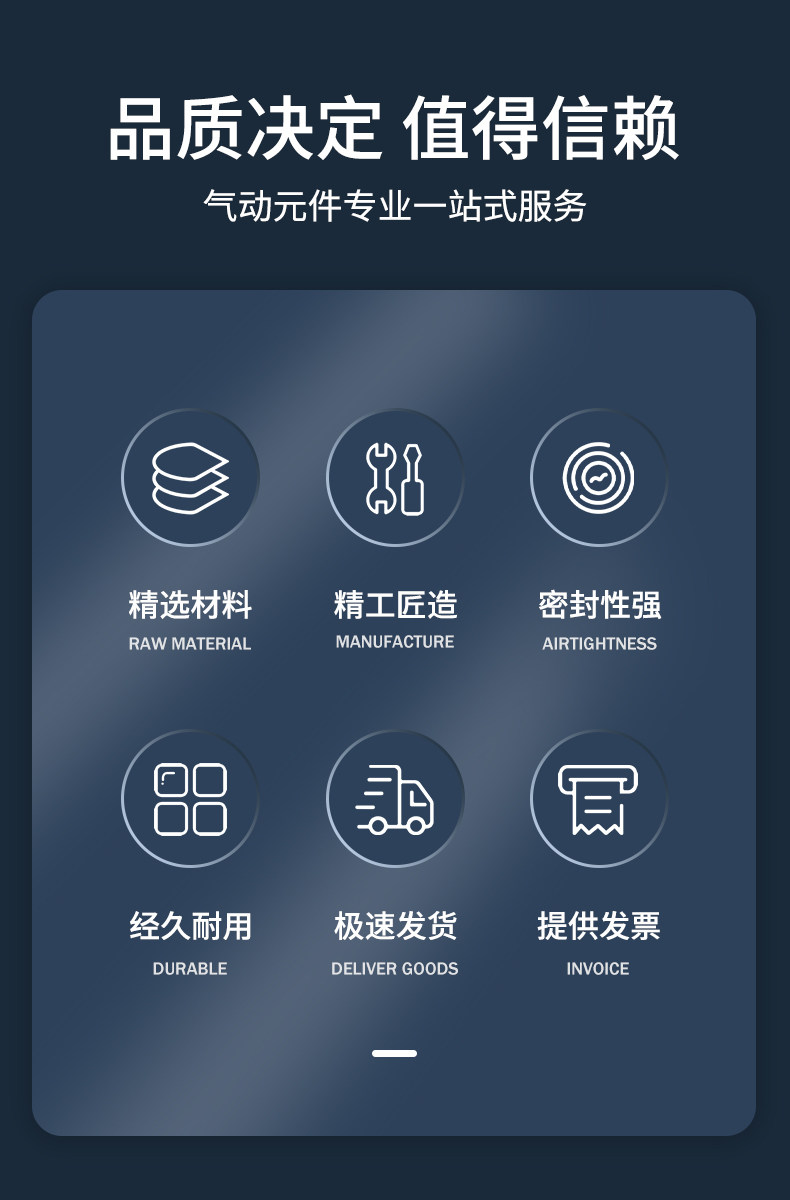 品质决定 值得信赖

气动元件专业一站式服务

精选材料
RAW MATERIAL

精工匠造
MANUFACTURE

密封性强
AIRTIGHTNESS

经久耐用
DURABLE

极速发货
DELIVER GOODS

提供发票
INVOICE