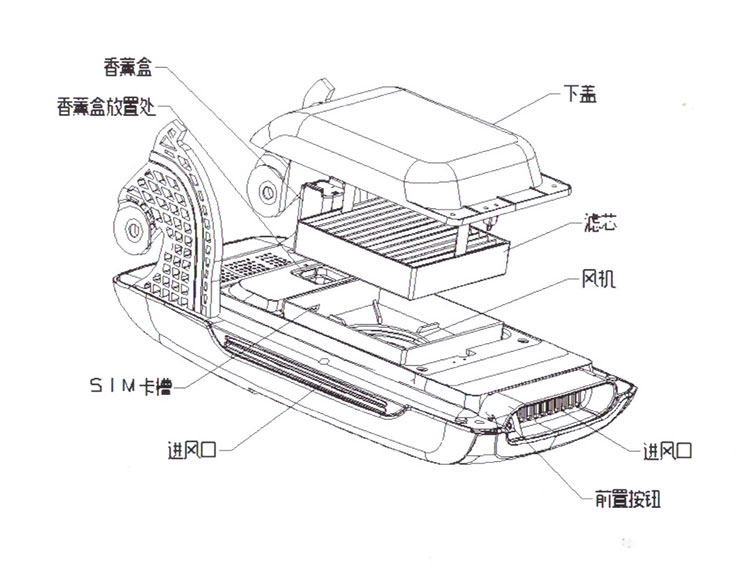 香薰盒
香薰盒放置处
下盖
滤芯
风机
SIM卡槽
进风口
进风口
前置按钮