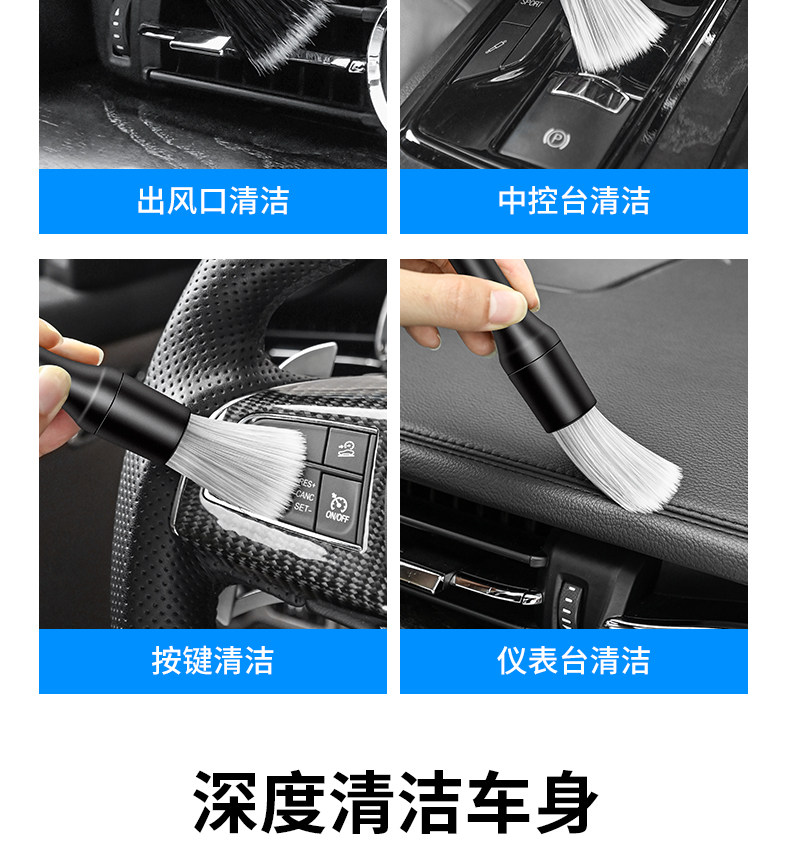 SPORT

出风口清洁

中控台清洁

RES+
CANC
SET-
ON/OFF

按键清洁

仪表台清洁

深度清洁车身