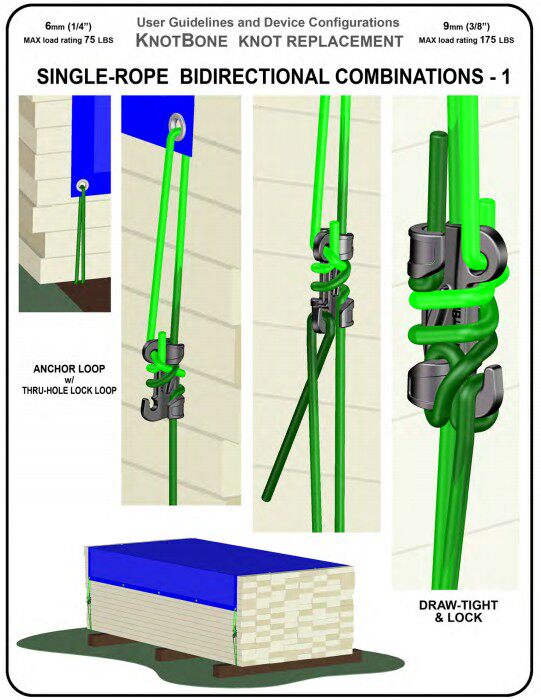 6mm (1/4")
MAX load rating 75 LBS

User Guidelines and Device Configurations
KNOTBONE KNOT REPLACEMENT

9mm (3/8")
MAX load rating 175 LBS

SINGLE-ROPE BIDIRECTIONAL COMBINATIONS - 1

ANCHOR LOOP
w/
THRU-HOLE LOCK LOOP

DRAW-TIGHT
& LOCK