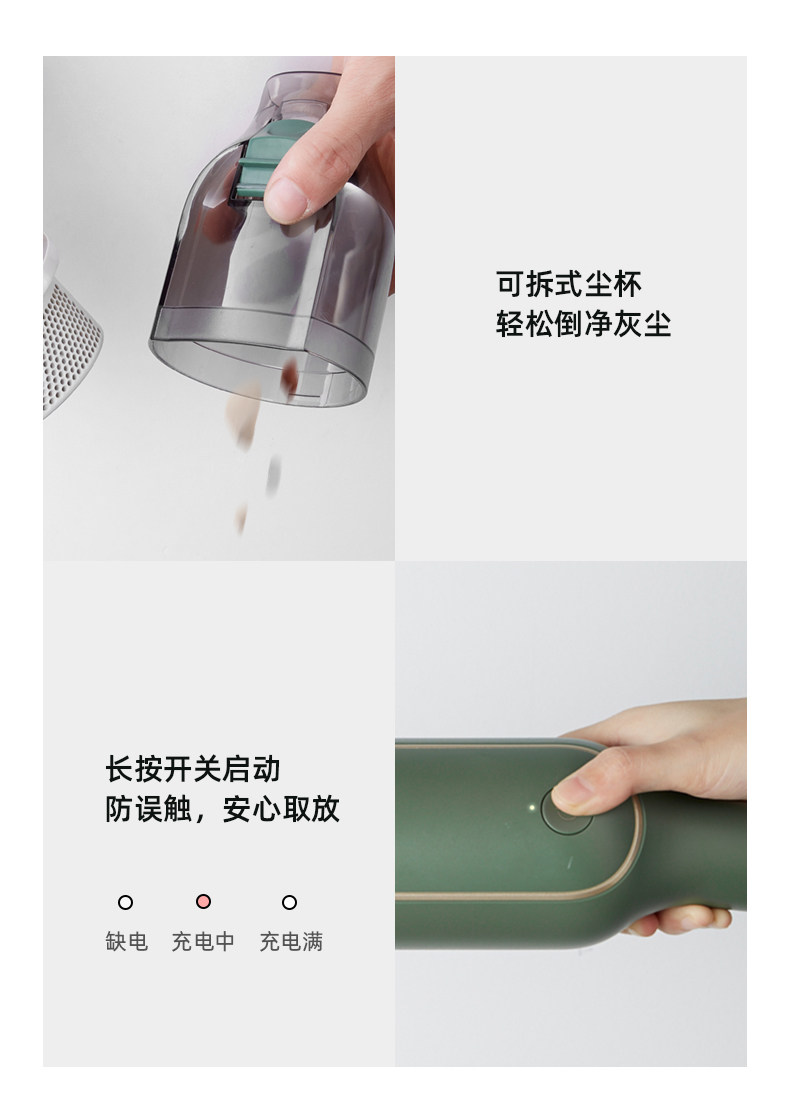 可拆式尘杯
轻松倒净灰尘

长按开关启动
防误触，安心取放

缺电 充电中 充电满