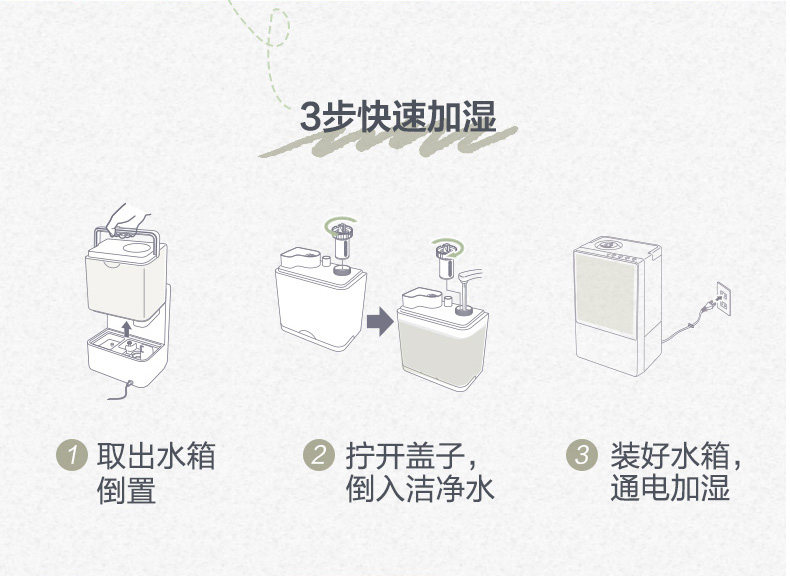 3步快速加湿

1 取出水箱倒置

2 拧开盖子，倒入洁净水

3 装好水箱，通电加湿