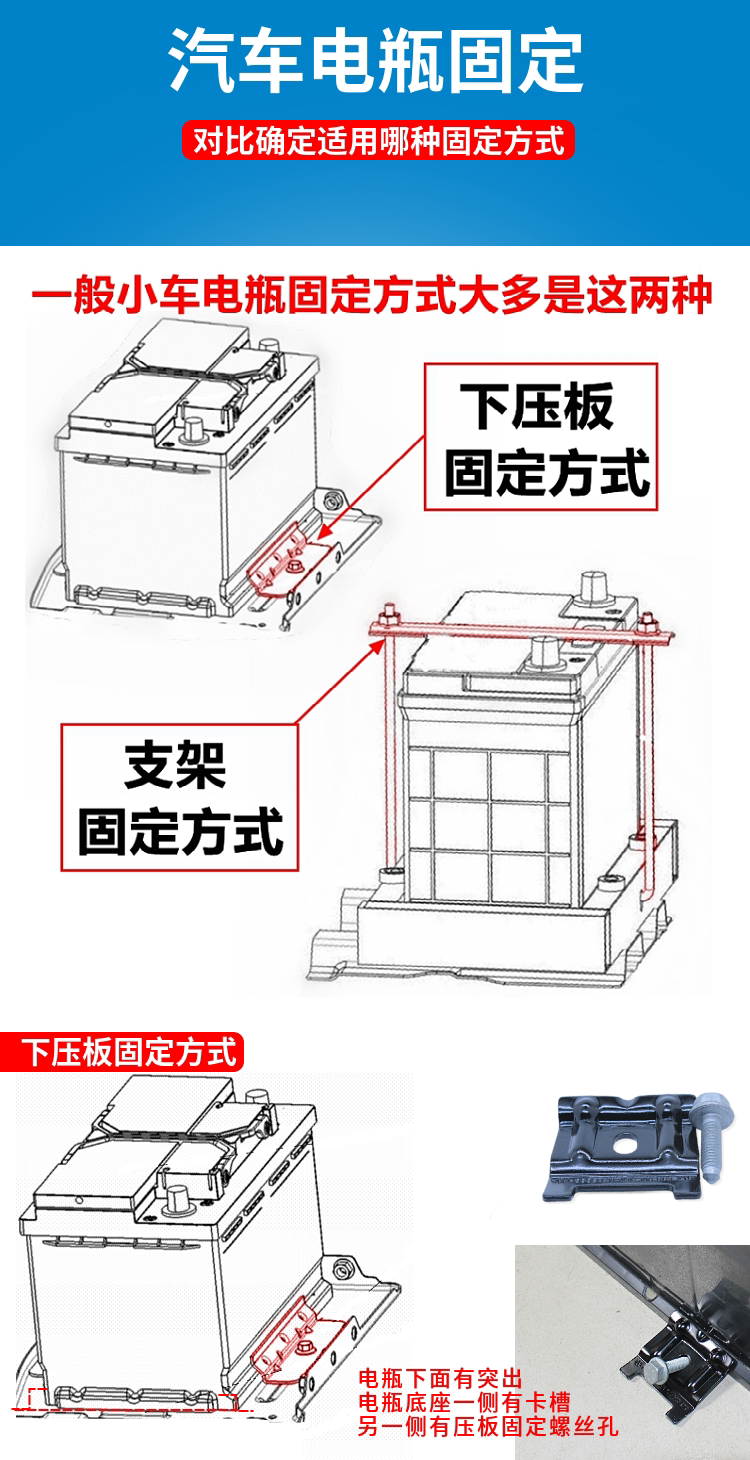 汽车电瓶固定

对比确定适用哪种固定方式

一般小车电瓶固定方式大多是这两种

下压板
固定方式

支架
固定方式

下压板固定方式

电瓶下面有突出
电瓶底座一侧有卡槽
另一侧有压板固定螺丝孔