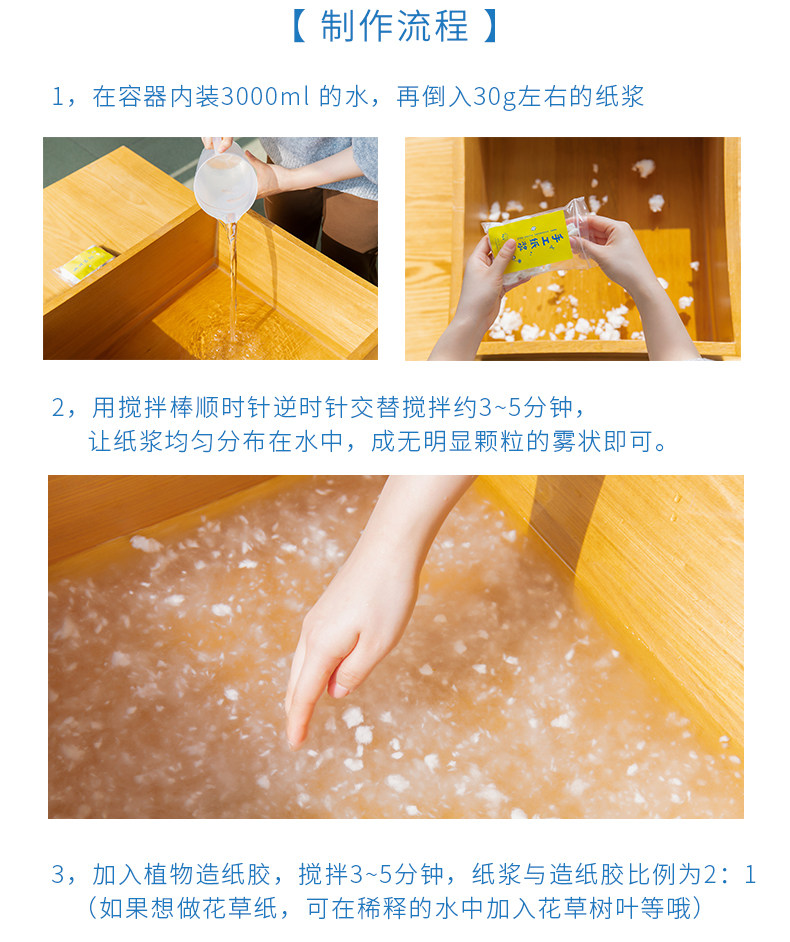 【 制作流程 】

1，在容器内装3000ml 的水，再倒入30g左右的纸浆

手工纸浆

2，用搅拌棒顺时针逆时针交替搅拌约3~5分钟，让纸浆均匀分布在水中，成无明显颗粒的雾状即可。

3，加入植物造纸胶，搅拌3~5分钟，纸浆与造纸胶比例为2：1（如果想做花草纸，可在稀释的水中加入花草树叶等哦）