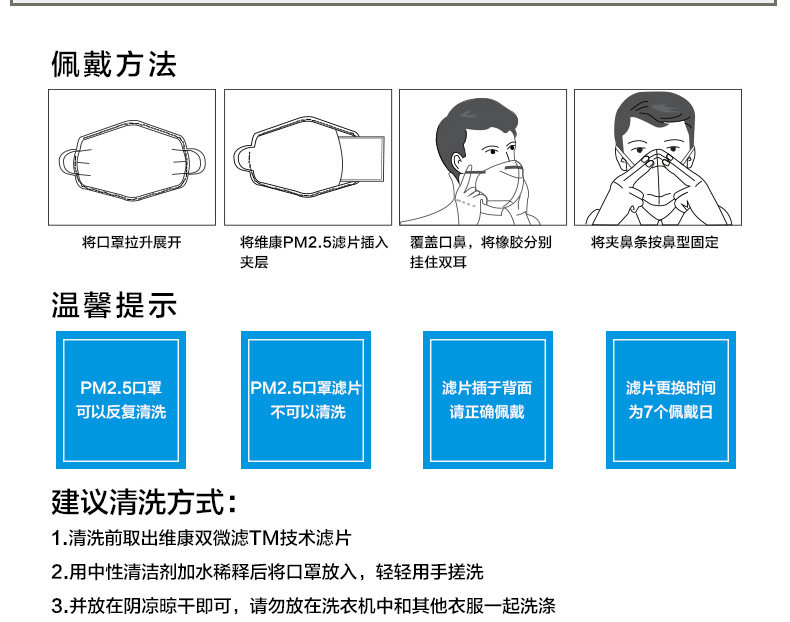 佩戴方法

将口罩拉升展开

将维康PM2.5滤片插入夹层

覆盖口鼻，将橡胶分别挂住双耳

将夹鼻条按鼻型固定

温馨提示

PM2.5口罩可以反复清洗

PM2.5口罩滤片不可以清洗

滤片插于背面请正确佩戴

滤片更换时间为7个佩戴日

建议清洗方式:

1.清洗前取出维康双微滤TM技术滤片

2.用中性清洁剂加水稀释后将口罩放入，轻轻用手搓洗

3.并放在阴凉晾干即可，请勿放在洗衣机中和其他衣服一起洗涤