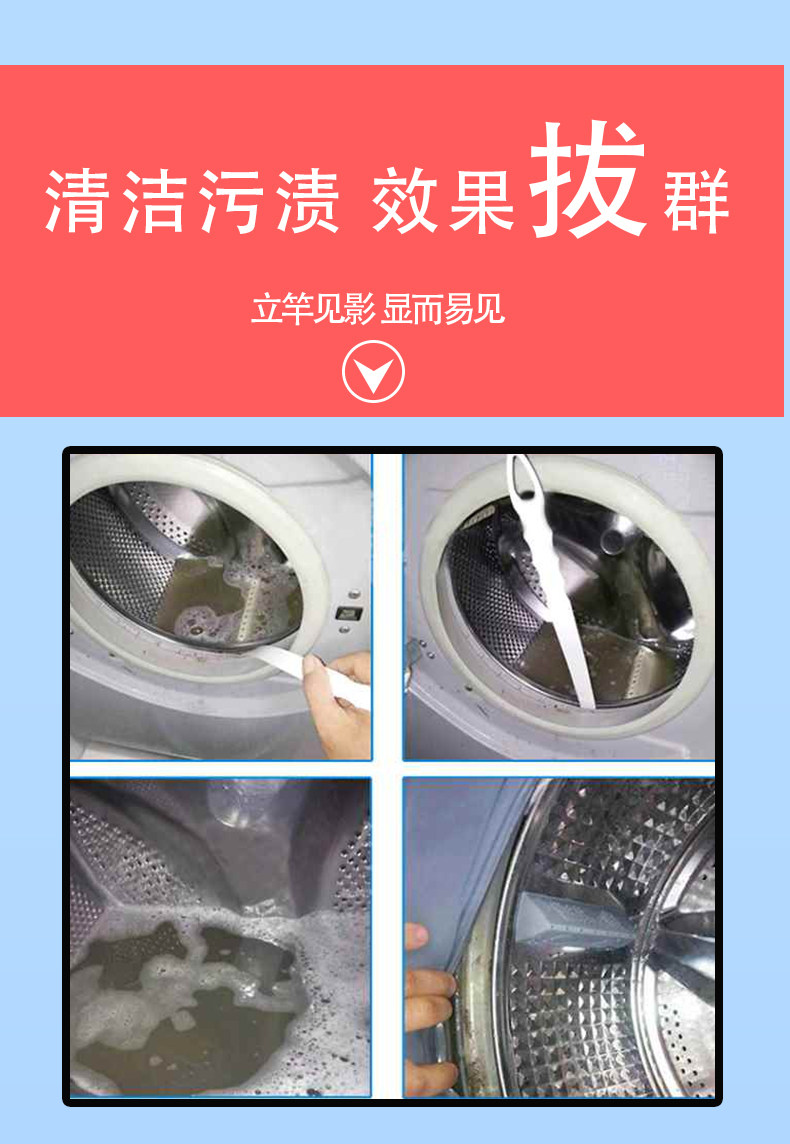 清洁污渍 效果拔群

立竿见影 显而易见