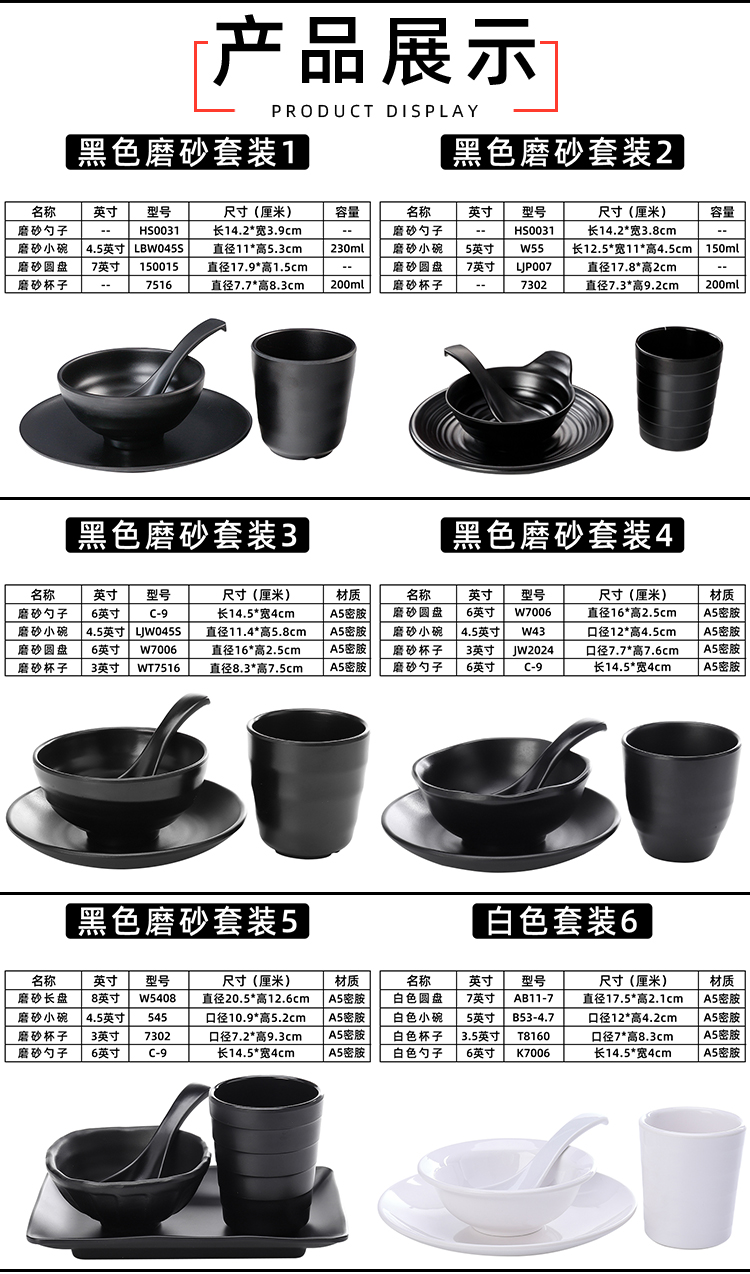 产品展示
PRODUCT DISPLAY

黑色磨砂套装1

| 名称 | 英寸 | 型号 | 尺寸（厘米） | 容量 |
|---|---|---|---|---|
| 磨砂勺子 | -- | HS0031 | 长14.2*宽3.9cm | -- |
| 磨砂小碗 | 4.5英寸 | LBW045S | 直径11*高5.3cm | 230ml |
| 磨砂圆盘 | 7英寸 | 150015 | 直径17.9*高1.5cm | -- |
| 磨砂杯子 | -- | 7516 | 直径7.7*高8.3cm | 200ml |

黑色磨砂套装2

| 名称 | 英寸 | 型号 | 尺寸（厘米） | 容量 |
|---|---|---|---|---|
| 磨砂勺子 | -- | HS0031 | 长14.2*宽3.8cm | -- |
| 磨砂小碗 | 5英寸 | W55 | 长12.5*宽11*高4.5cm | 150ml |
| 磨砂圆盘 | 7英寸 | LJP007 | 直径17.8*高2cm | -- |
| 磨砂杯子 | -- | 7302 | 直径7.3*高9.2cm | 200ml |

黑色磨砂套装3

| 名称 | 英寸 | 型号 | 尺寸（厘米） | 材质 |
|---|---|---|---|---|
| 磨砂勺子 | 6英寸 | C-9 | 长14.5*宽4cm | A5密胺 |
| 磨砂小碗 | 4.5英寸 | LJW045S | 直径11.4*高5.8cm | A5密胺 |
| 磨砂圆盘 | 6英寸 | W7006 | 直径16*高2.5cm | A5密胺 |
| 磨砂杯子 | 3英寸 | WT7516 | 直径8.3*高7.5cm | A5密胺 |

黑色磨砂套装4

| 名称 | 英寸 | 型号 | 尺寸（厘米） | 材质 |
|---|---|---|---|---|
| 磨砂圆盘 | 6英寸 | W7006 | 直径16*高2.5cm | A5密胺 |
| 磨砂小碗 | 4.5英寸 | W43 | 口径12*高4.5cm | A5密胺 |
| 磨砂杯子 | 3英寸 | JW2024 | 口径7.7*高7.6cm | A5密胺 |
| 磨砂勺子 | 6英寸 | C-9 | 长14.5*宽4cm | A5密胺 |

黑色磨砂套装5

| 名称 | 英寸 | 型号 | 尺寸（厘米） | 材质 |
|---|---|---|---|---|
| 磨砂长盘 | 8英寸 | W5408 | 直径20.5*高12.6cm | A5密胺 |
| 磨砂小碗 | 4.5英寸 | 545 | 口径10.9*高5.2cm | A5密胺 |
| 磨砂杯子 | 3英寸 | 7302 | 口径7.2*高9.3cm | A5密胺 |
| 磨砂勺子 | 6英寸 | C-9 | 长14.5*宽4cm | A5密胺 |

白色套装6

| 名称 | 英寸 | 型号 | 尺寸（厘米） | 材质 |
|---|---|---|---|---|
| 白色圆盘 | 7英寸 | AB11-7 | 直径17.5*高2.1cm | A5密胺 |
| 白色小碗 | 5英寸 | B53-4.7 | 口径12*高4.2cm | A5密胺 |
| 白色杯子 | 3.5英寸 | T8160 | 口径7*高8.3cm | A5密胺 |
| 白色勺子 | 6英寸 | K7006 | 长14.5*宽4cm | A5密胺 |