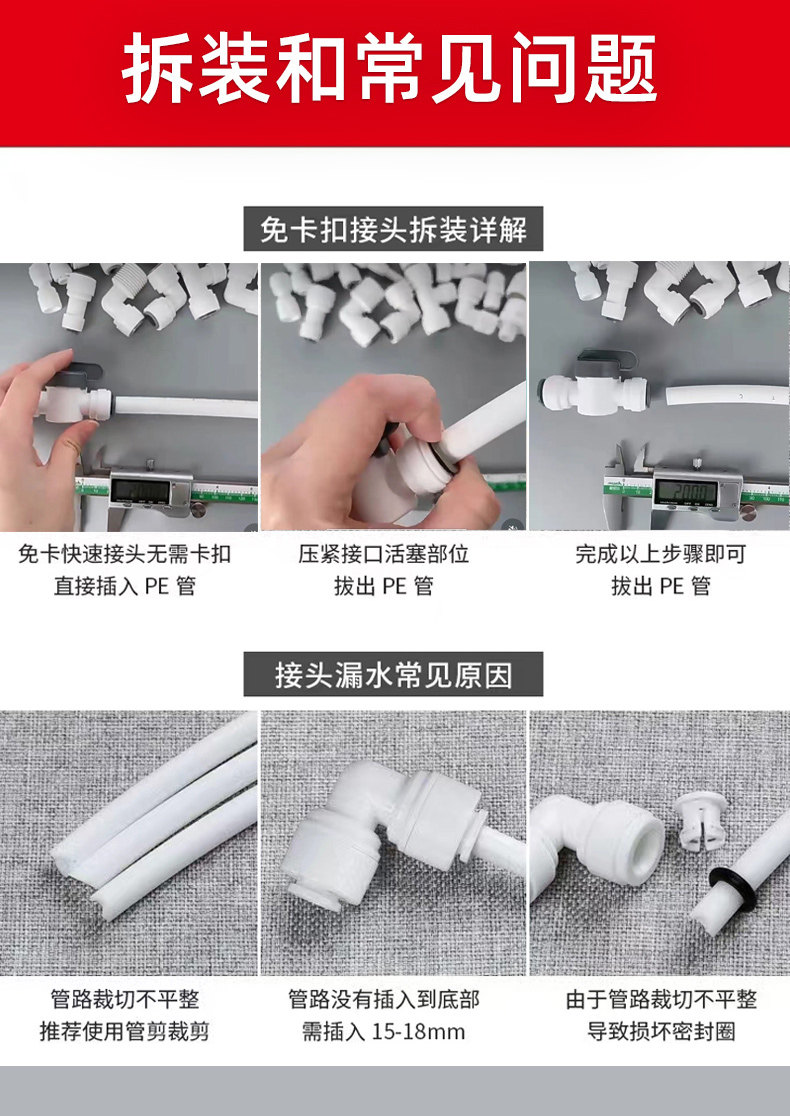 拆装和常见问题

免卡扣接头拆装详解

免卡快速接头无需卡扣
直接插入 PE 管

压紧接口活塞部位
拔出 PE 管

完成以上步骤即可
拔出 PE 管

接头漏水常见原因

管路裁切不平整
推荐使用管剪裁剪

管路没有插入到底部
需插入 15-18mm

由于管路裁切不平整
导致损坏密封圈