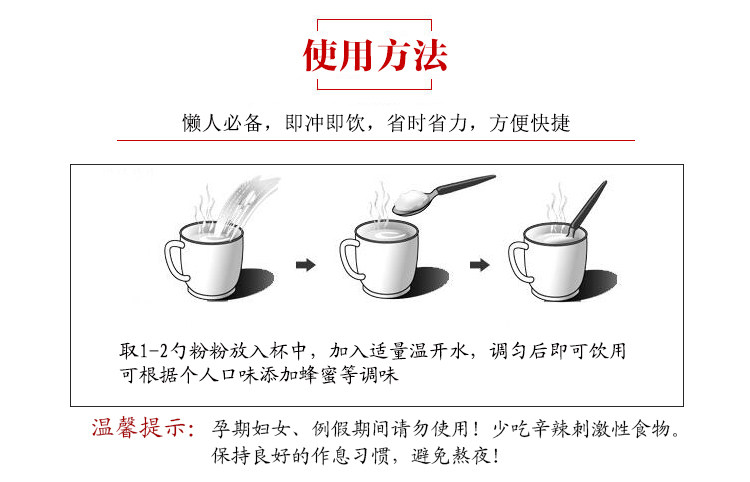 使用方法

懒人必备，即冲即饮，省时省力，方便快捷

取1-2勺粉粉放入杯中，加入适量温开水，调匀后即可饮用
可根据个人口味添加蜂蜜等调味

温馨提示：孕期妇女、例假期间请勿使用！少吃辛辣刺激性食物。保持良好的作息习惯，避免熬夜！