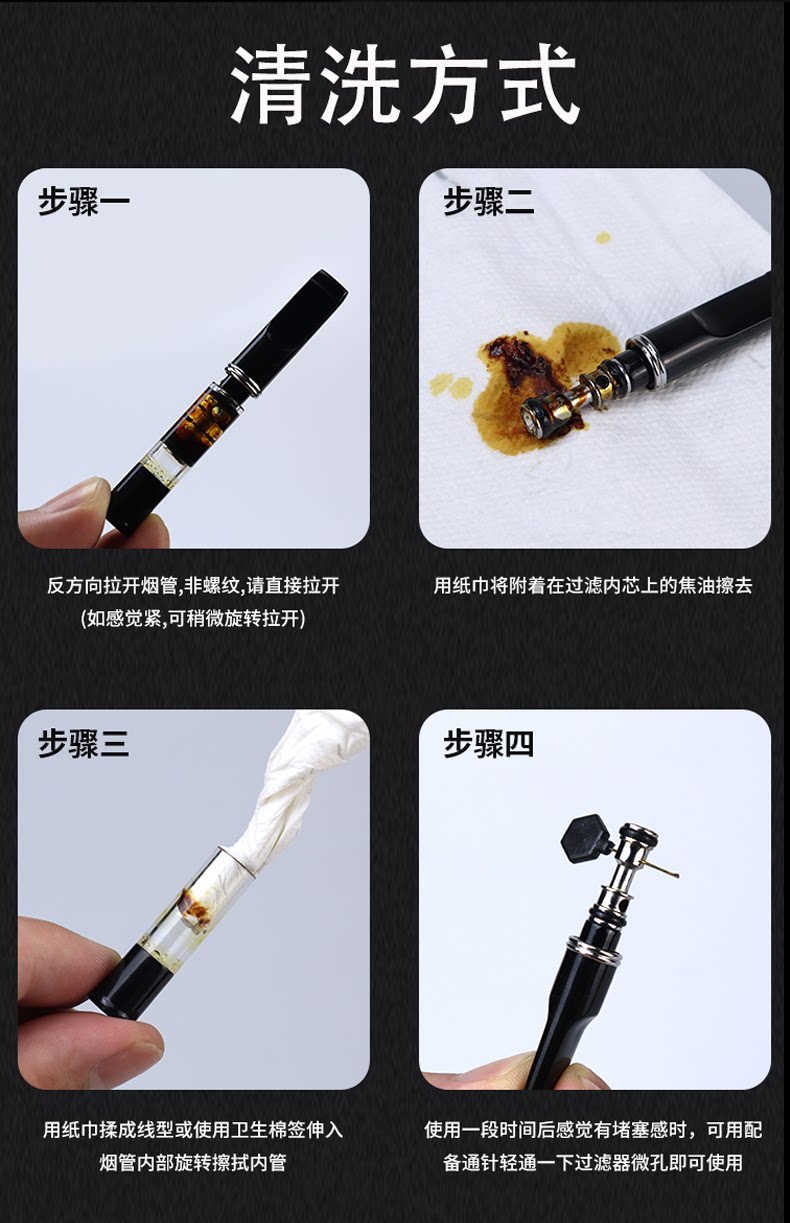 清洗方式

步骤一

反方向拉开烟管,非螺纹,请直接拉开
(如感觉紧,可稍微旋转拉开)

步骤二

用纸巾将附着在过滤内芯上的焦油擦去

步骤三

用纸巾揉成线型或使用卫生棉签伸入烟管内部旋转擦拭内管

步骤四

使用一段时间后感觉有堵塞感时，可用配备通针轻通一下过滤器微孔即可使用