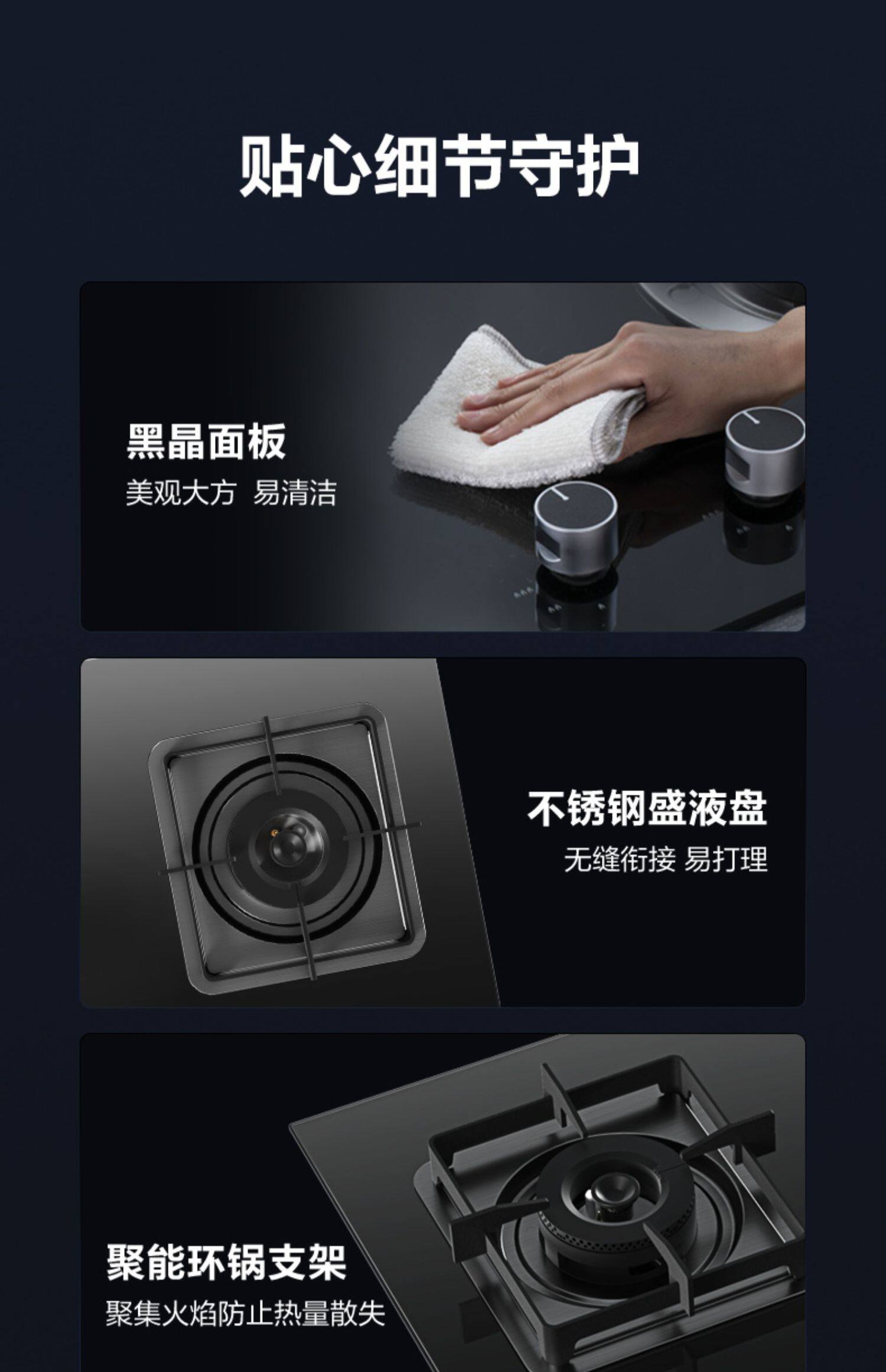 贴心细节守护

黑晶面板
美观大方 易清洁

不锈钢盛液盘
无缝衔接 易打理

聚能环锅支架
聚集火焰防止热量散失