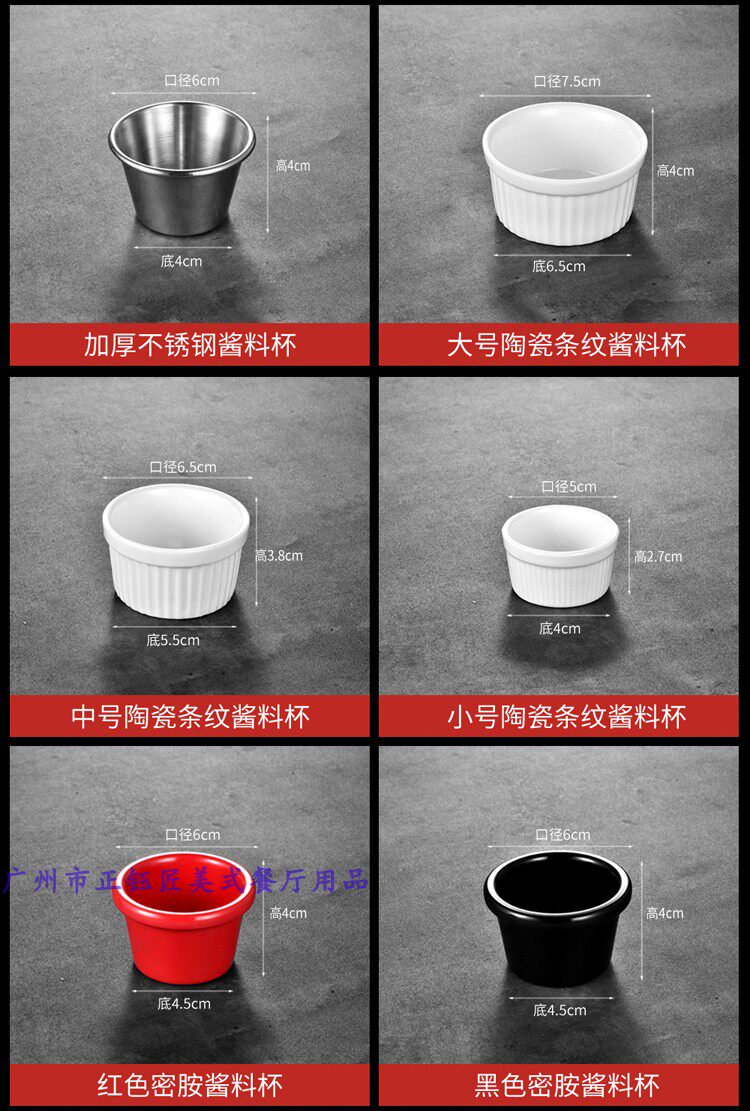 口径6cm
高4cm
底4cm
加厚不锈钢酱料杯

口径7.5cm
高4cm
底6.5cm
大号陶瓷条纹酱料杯

口径6.5cm
高3.8cm
底5.5cm
中号陶瓷条纹酱料杯

口径5cm
高2.7cm
底4cm
小号陶瓷条纹酱料杯

口径6cm
广州市正钰匠美式餐厅用品
高4cm
底4.5cm
红色密胺酱料杯

口径6cm
高4cm
底4.5cm
黑色密胺酱料杯