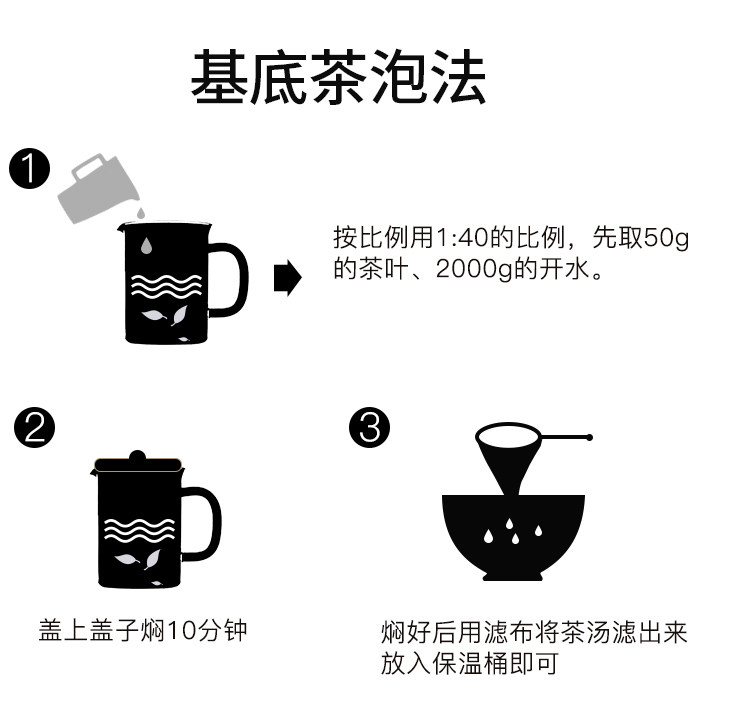 基底茶泡法

1

按比例用1:40的比例，先取50g的茶叶、2000g的开水。

2

盖上盖子焖10分钟

3

焖好后用滤布将茶汤滤出来放入保温桶即可