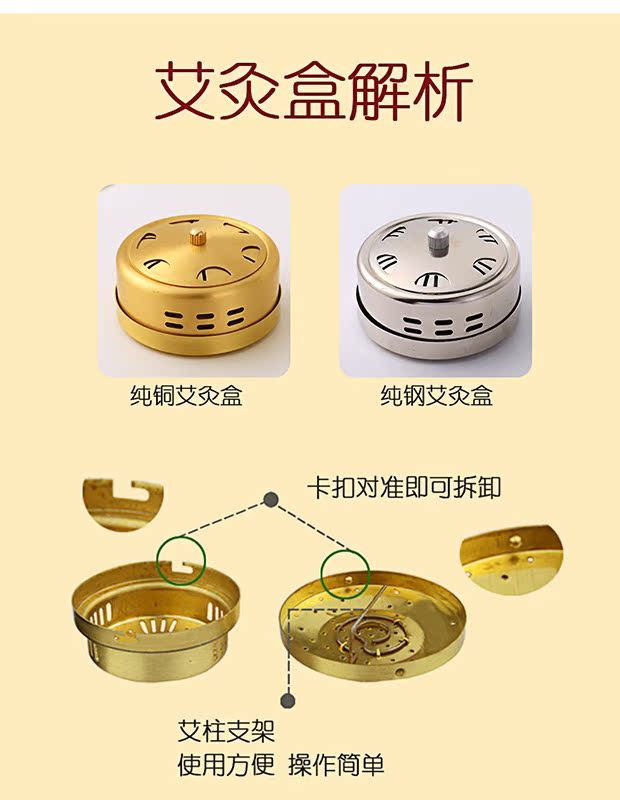 艾灸盒解析

纯铜艾灸盒

纯钢艾灸盒

卡扣对准即可拆卸

艾柱支架
使用方便 操作简单