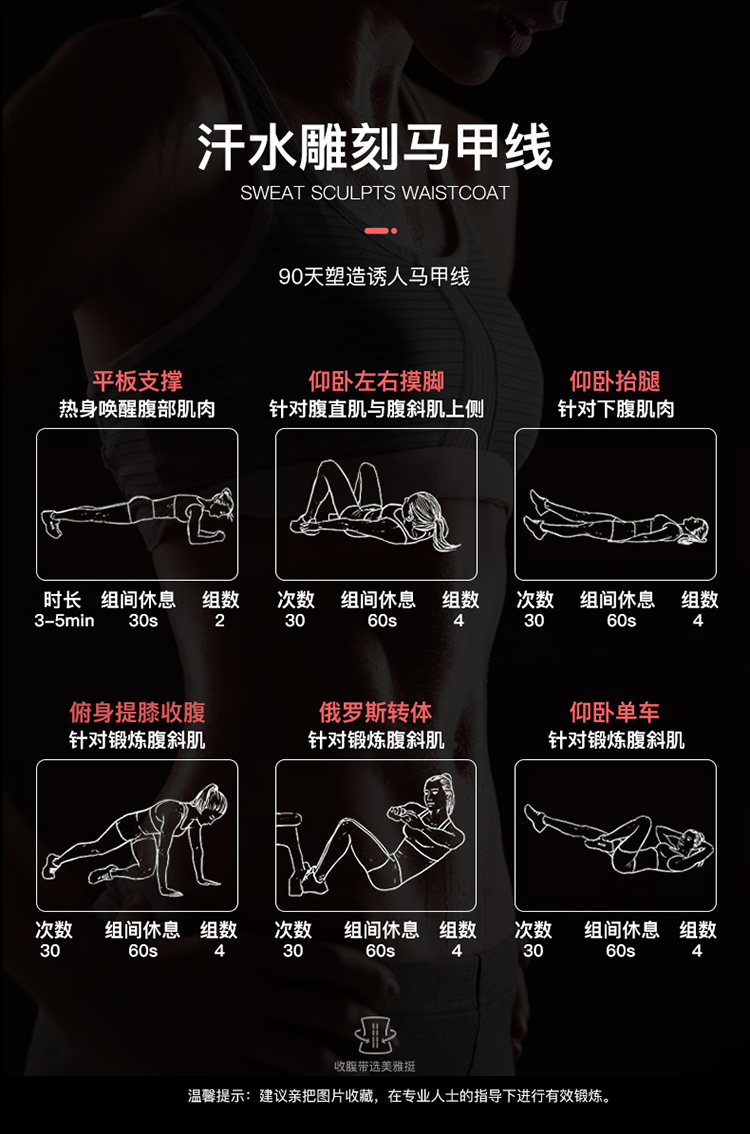 汗水雕刻马甲线
SWEAT SCULPTS WAISTCOAT

90天塑造诱人马甲线

平板支撑
热身唤醒腹部肌肉

| 时长 | 组间休息 | 组数 |
|---|---|---|
| 3-5min | 30s | 2 |

仰卧左右摸脚
针对腹直肌与腹斜肌上侧

| 次数 | 组间休息 | 组数 |
|---|---|---|
| 30 | 60s | 4 |

仰卧抬腿
针对下腹肌肉

| 次数 | 组间休息 | 组数 |
|---|---|---|
| 30 | 60s | 4 |

俯身提膝收腹
针对锻炼腹斜肌

| 次数 | 组间休息 | 组数 |
|---|---|---|
| 30 | 60s | 4 |

俄罗斯转体
针对锻炼腹斜肌

| 次数 | 组间休息 | 组数 |
|---|---|---|
| 30 | 60s | 4 |

仰卧单车
针对锻炼腹斜肌

| 次数 | 组间休息 | 组数 |
|---|---|---|
| 30 | 60s | 4 |

收腹带选美雅挺

温馨提示：建议亲把图片收藏，在专业人士的指导下进行有效锻炼。