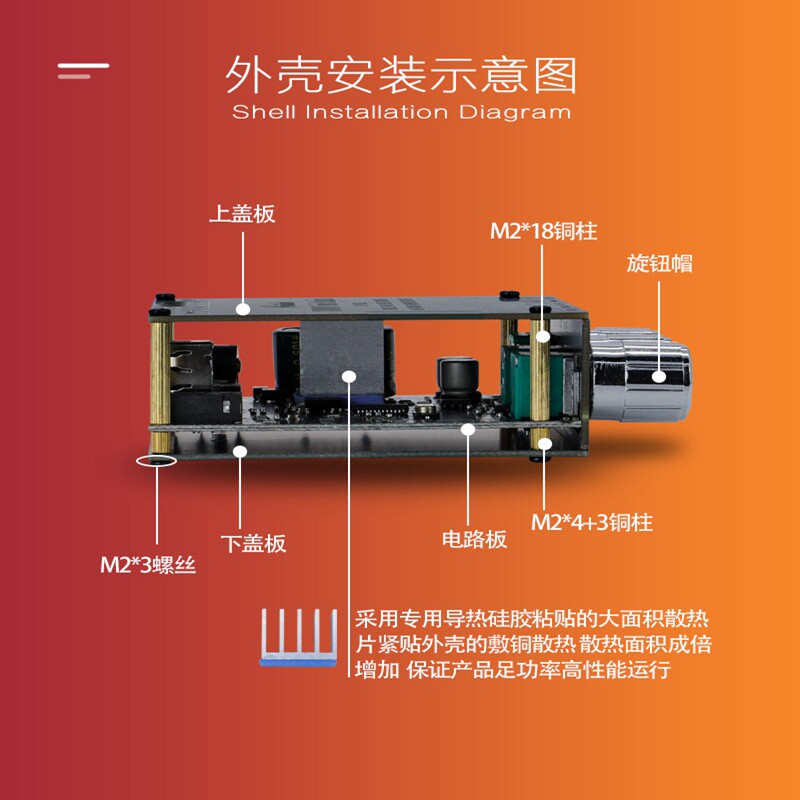 外壳安装示意图
Shell Installation Diagram

上盖板

M2*18铜柱

旋钮帽

M2*3螺丝

下盖板

电路板

M2*4+3铜柱

采用专用导热硅胶粘贴的大面积散热片紧贴外壳的敷铜散热 散热面积成倍增加 保证产品足功率高性能运行